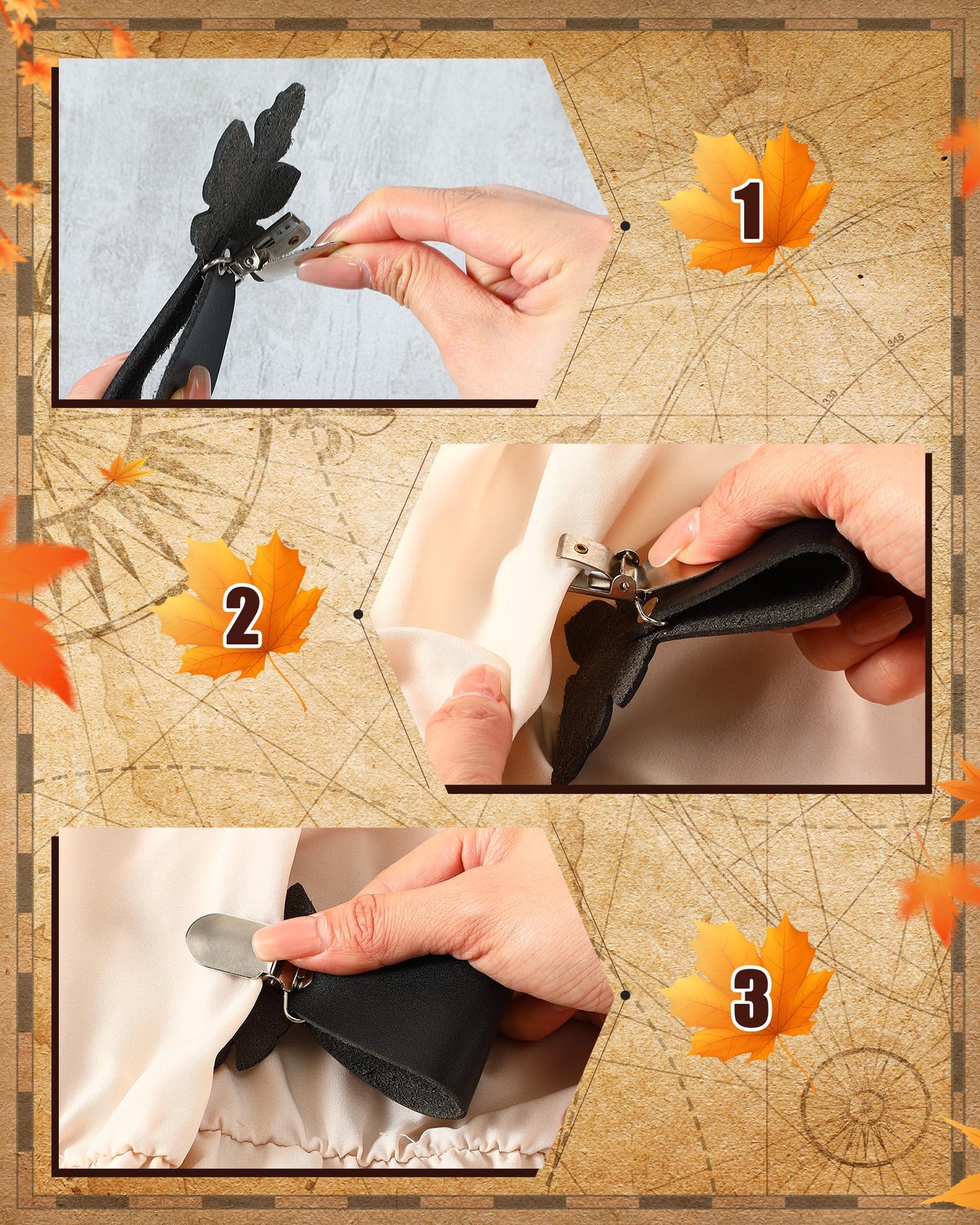 1

2

3