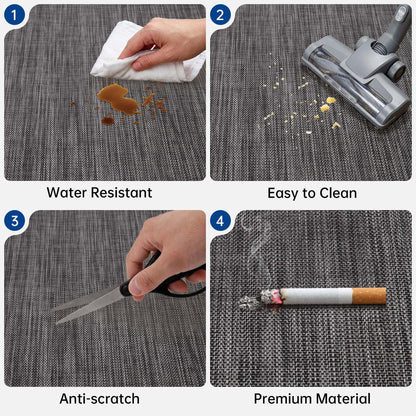 1

Water Resistant

2

Easy to Clean

3

Anti-scratch

4

Premium Material