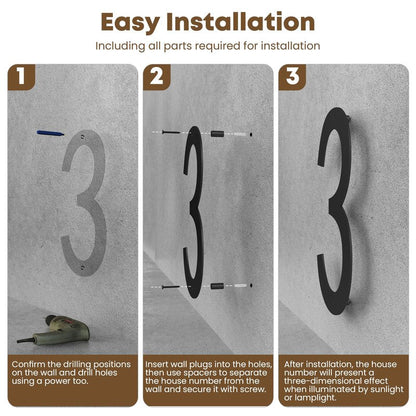 Easy Installation

Including all parts required for installation

1

Confirm the drilling positions on the wall and drill holes using a power too.

2

Insert wall plugs into the holes, then use spacers to separate the house number from the wall and secure it with screw.

3

After installation, the house number will present a three-dimensional effect when illuminated by sunlight or lamplight.