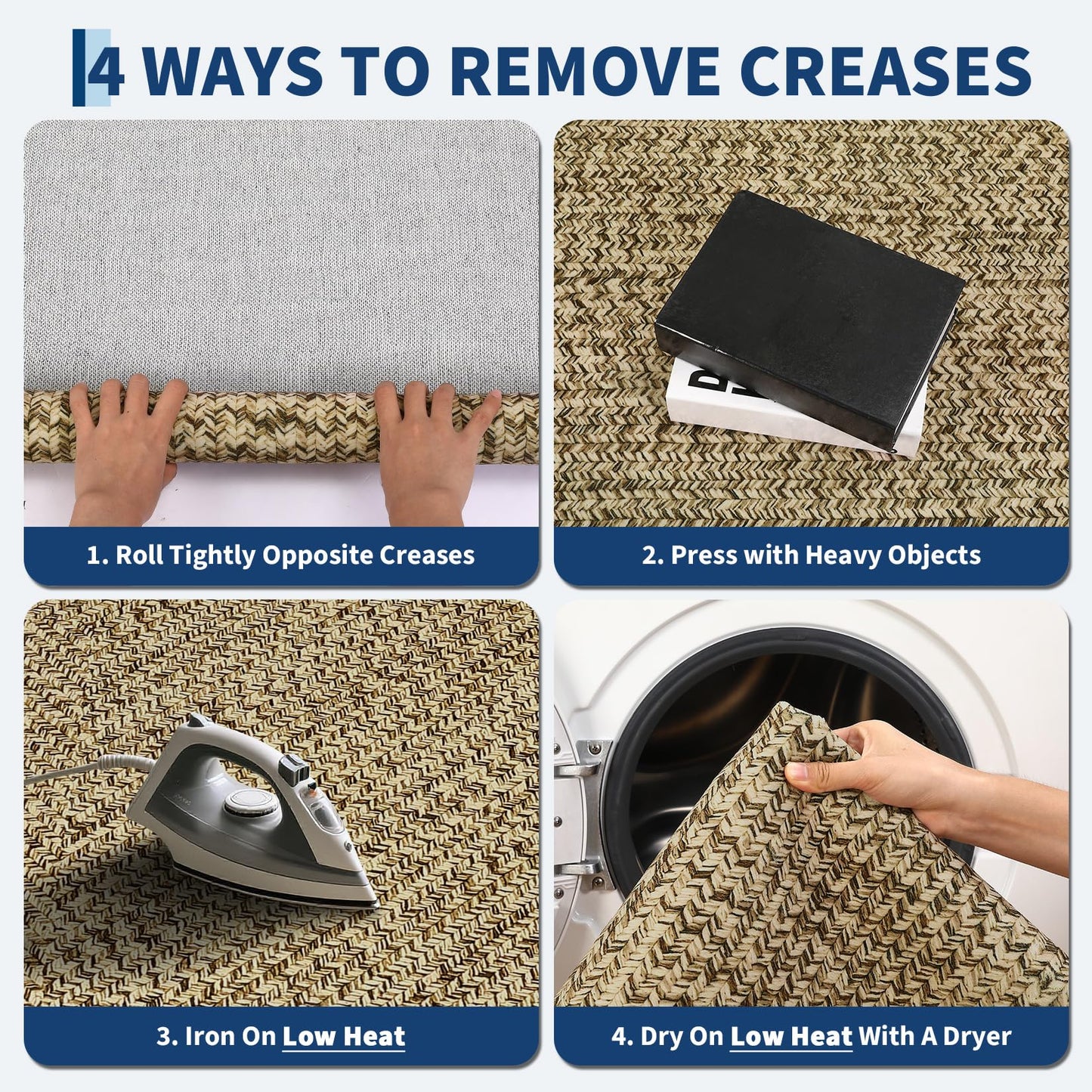 4 WAYS TO REMOVE CREASES

1. Roll Tightly Opposite Creases

2. Press with Heavy Objects

3. Iron On Low Heat

4. Dry On Low Heat With A Dryer