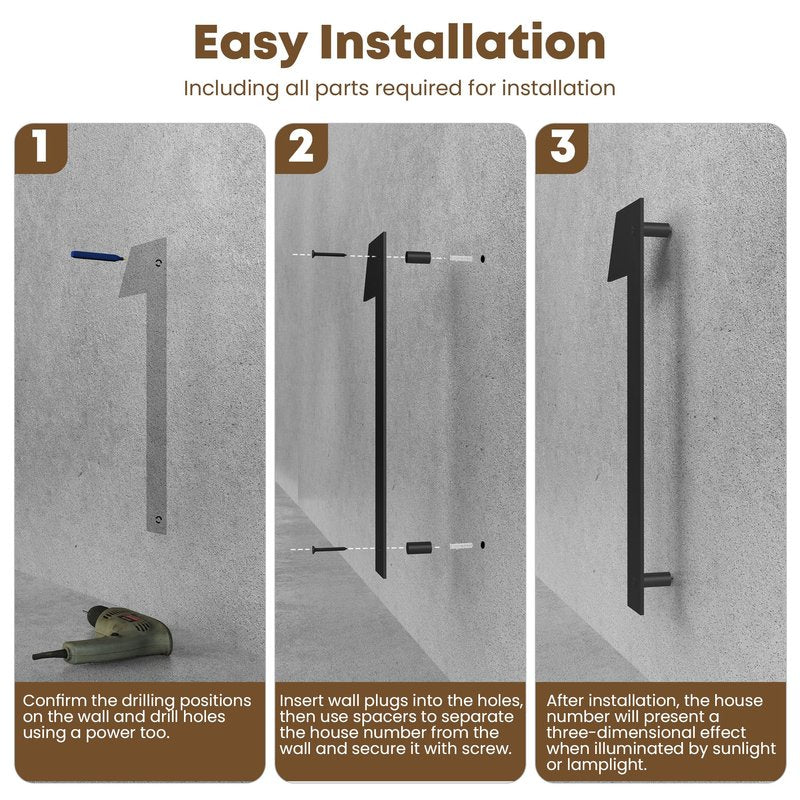 Easy Installation

Including all parts required for installation

1

Confirm the drilling positions on the wall and drill holes using a power too.

2

Insert wall plugs into the holes, then use spacers to separate the house number from the wall and secure it with screw.

3

After installation, the house number will present a three-dimensional effect when illuminated by sunlight or lamplight.