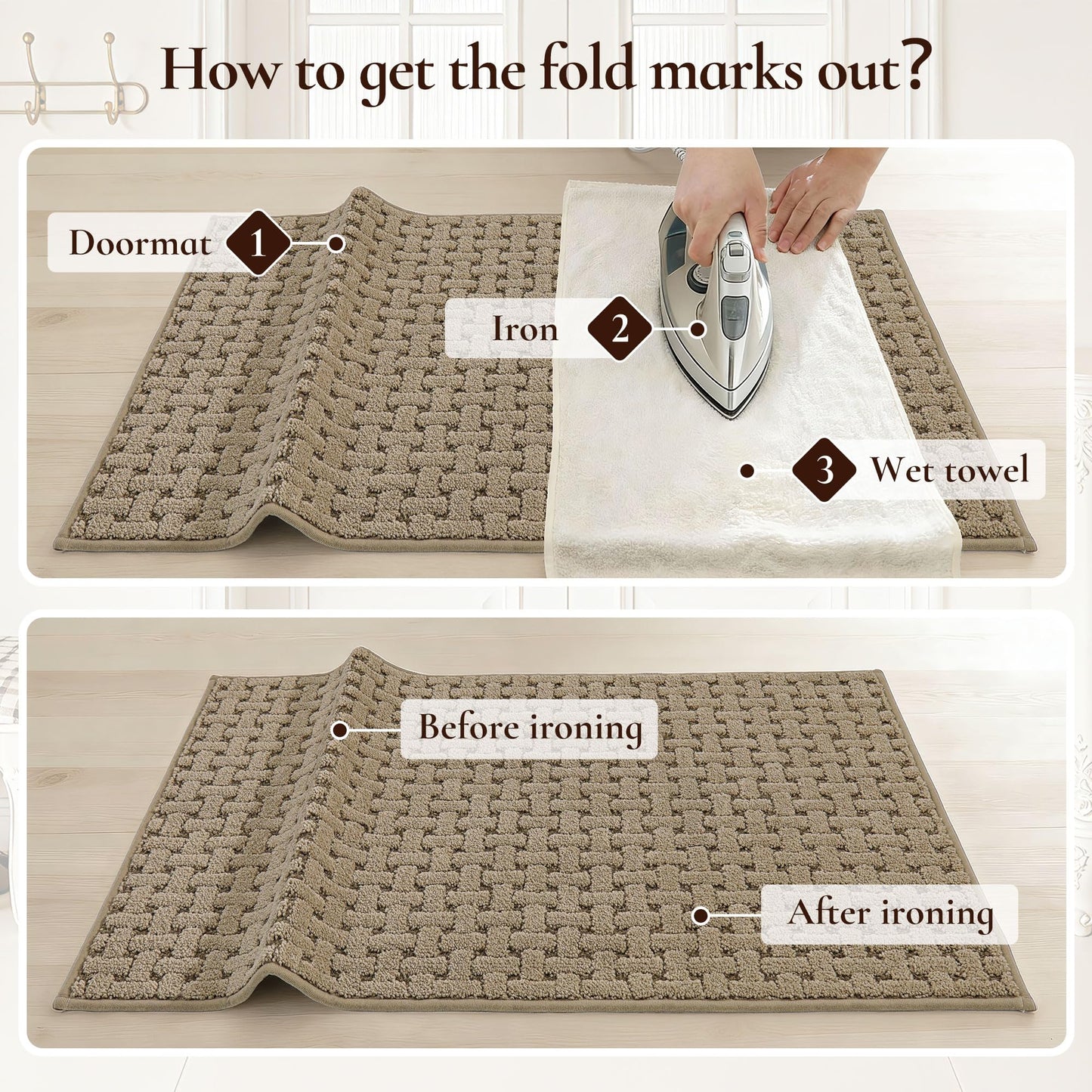 How to get the fold marks out?

Doormat 1

Iron 2

3 Wet towel

Before ironing

After ironing