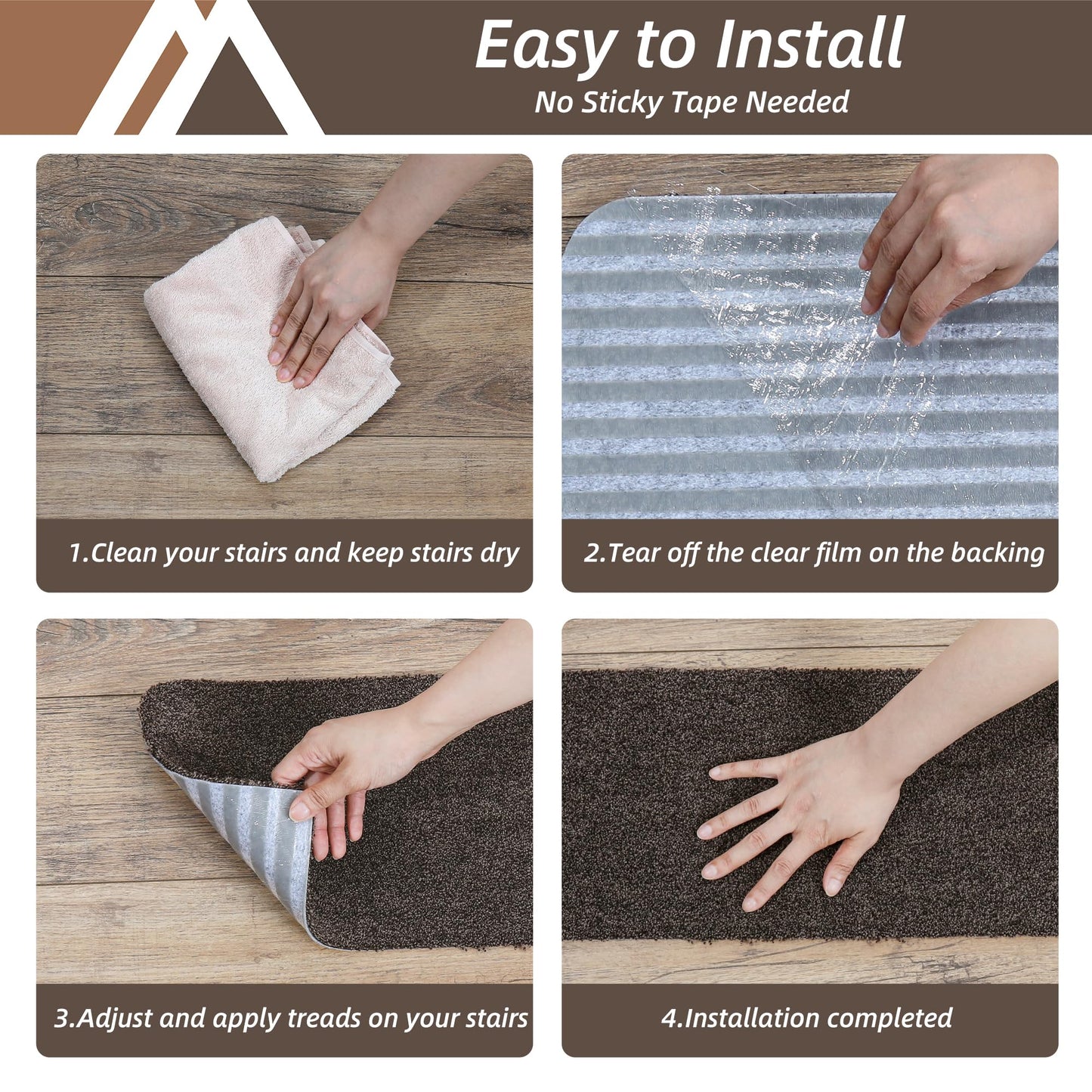 Easy to Install
No Sticky Tape Needed

1.Clean your stairs and keep stairs dry

2.Tear off the clear film on the backing

3.Adjust and apply treads on your stairs

4.Installation completed