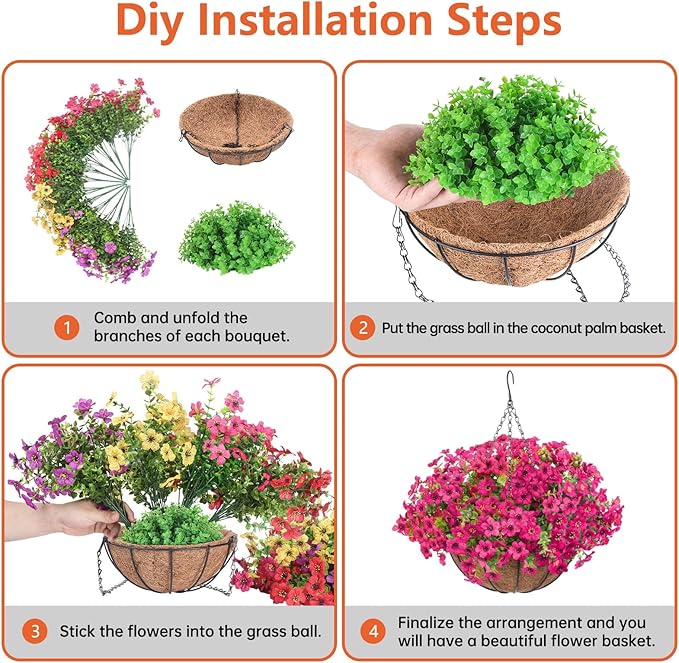 Diy Installation Steps

1 Comb and unfold the branches of each bouquet.

2 Put the grass ball in the coconut palm basket.

3 Stick the flowers into the grass ball.

4 Finalize the arrangement and you will have a beautiful flower basket.