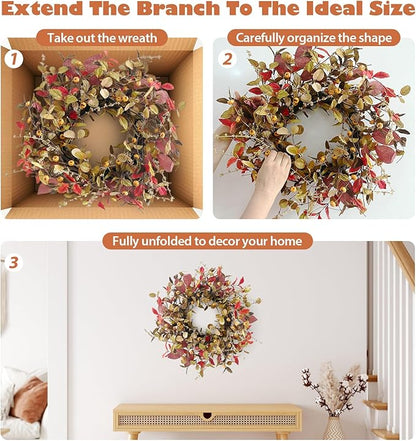 Extend The Branch To The Ideal Size

Take out the wreath

1

Carefully organize the shape

2

Fully unfolded to decor your home

3