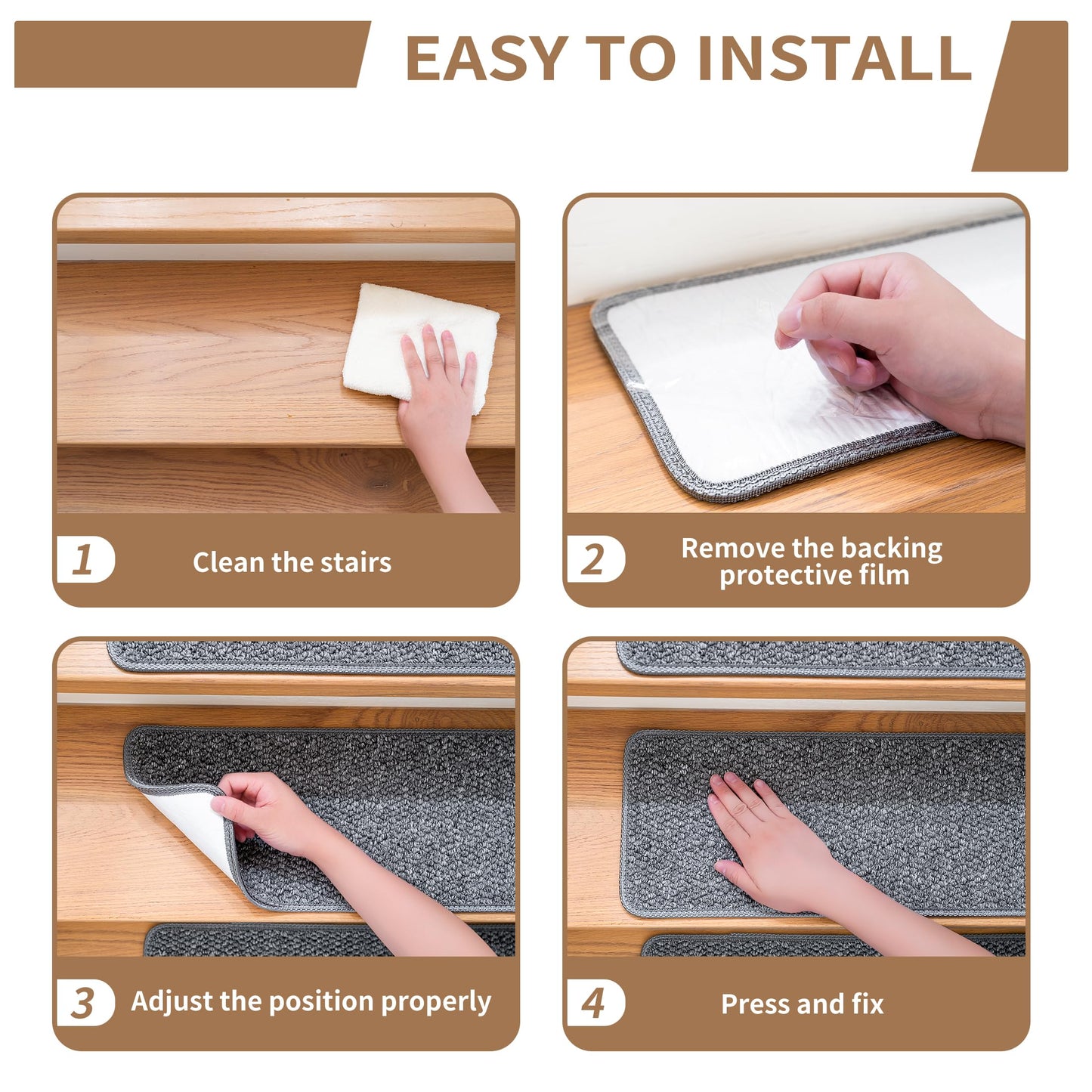 EASY TO INSTALL

1 Clean the stairs

2 Remove the backing protective film

3 Adjust the position properly

4 Press and fix