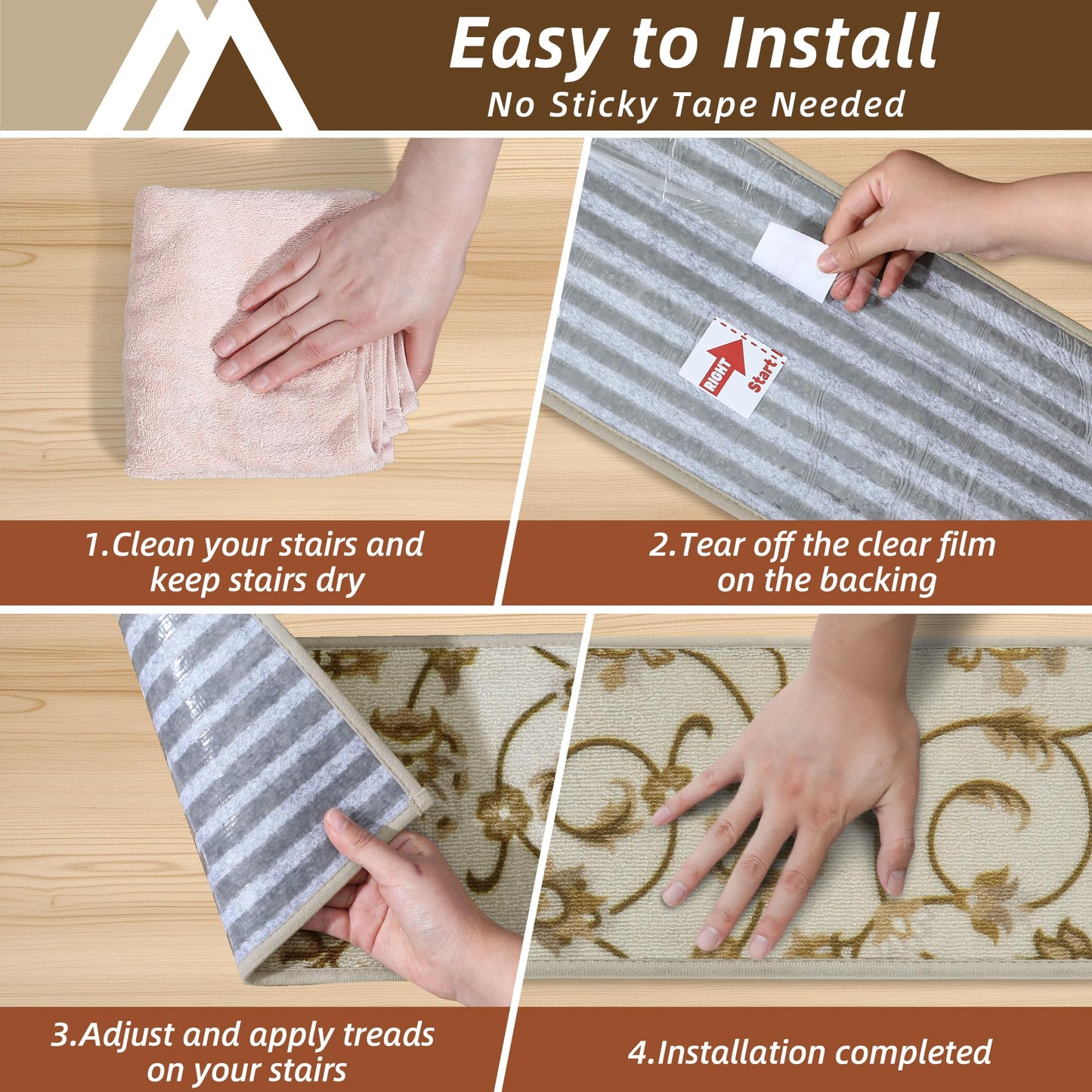 Easy to Install
No Sticky Tape Needed

RIGHT
Start

1.Clean your stairs and keep stairs dry

2.Tear off the clear film on the backing

3.Adjust and apply treads on your stairs

4.Installation completed