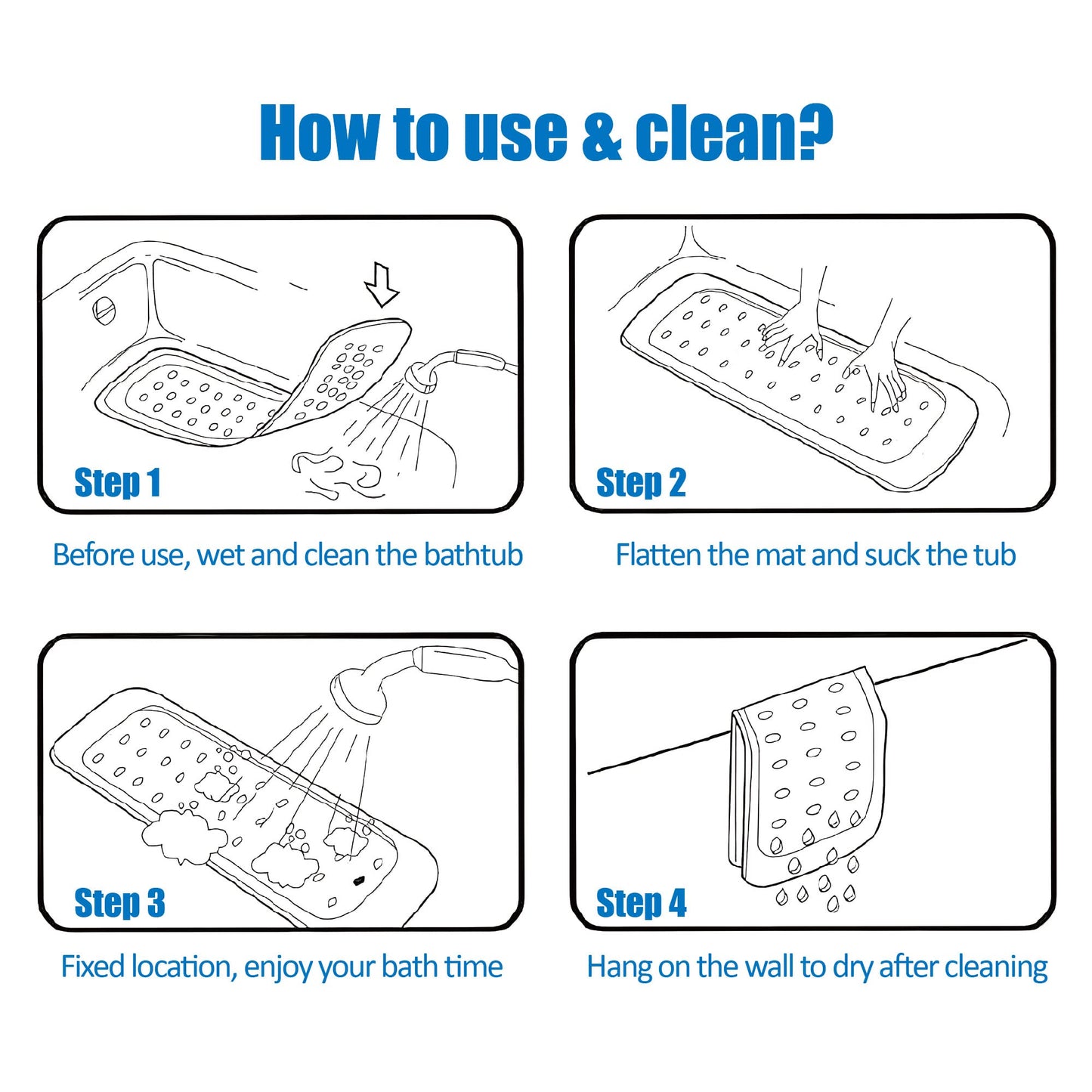 How to use & clean?

Step 1

Before use, wet and clean the bathtub

Step 2

Flatten the mat and suck the tub

Step 3

Fixed location, enjoy your bath time

Step 4

Hang on the wall to dry after cleaning