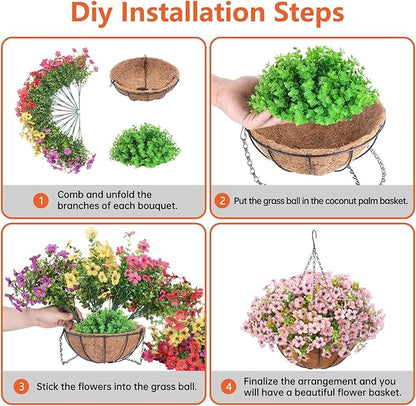 Diy Installation Steps

1 Comb and unfold the branches of each bouquet.

2 Put the grass ball in the coconut palm basket.

3 Stick the flowers into the grass ball.

4 Finalize the arrangement and you will have a beautiful flower basket.