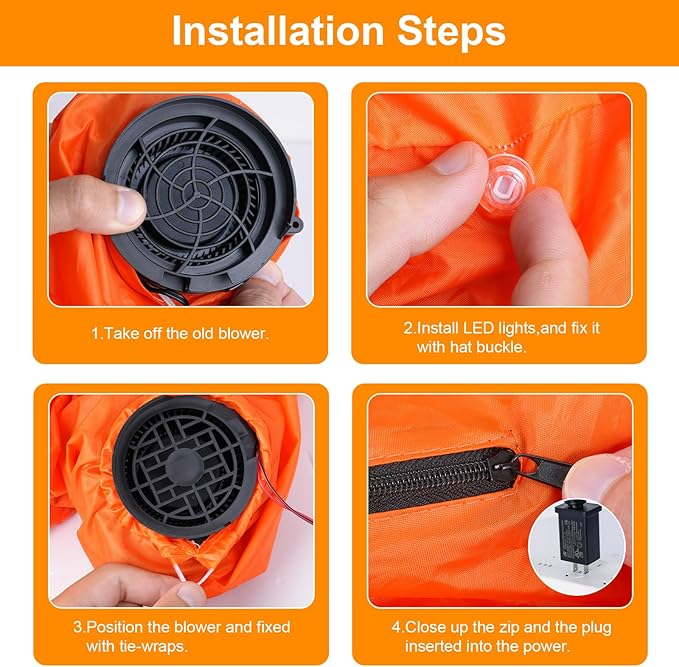 Installation Steps

1.Take off the old blower.

2.Install LED lights,and fix it with hat buckle.

3.Position the blower and fixed with tie-wraps.

4.Close up the zip and the plug inserted into the power.