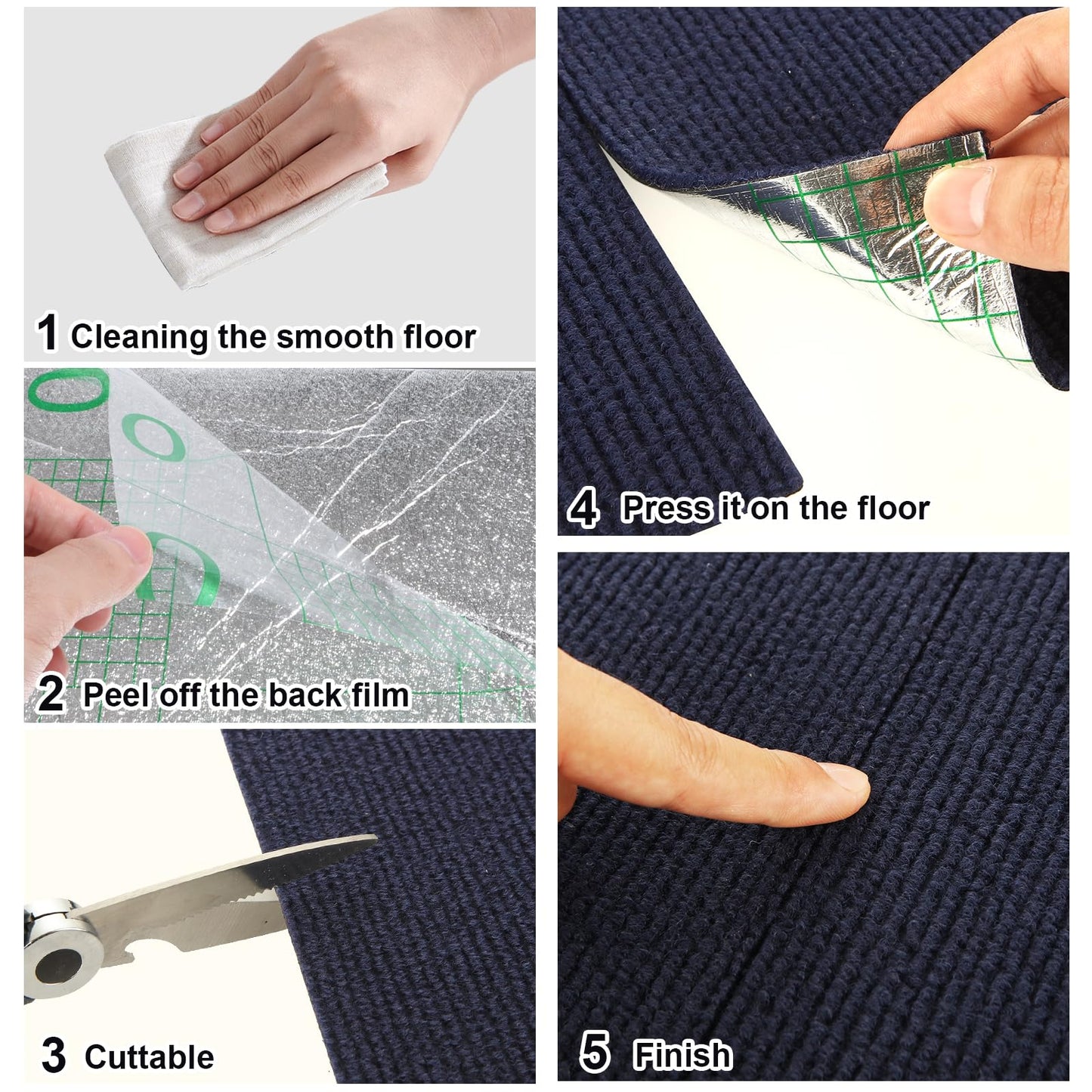 1 Cleaning the smooth floor

2 Peel off the back film

3 Cuttable

4 Press it on the floor

5 Finish