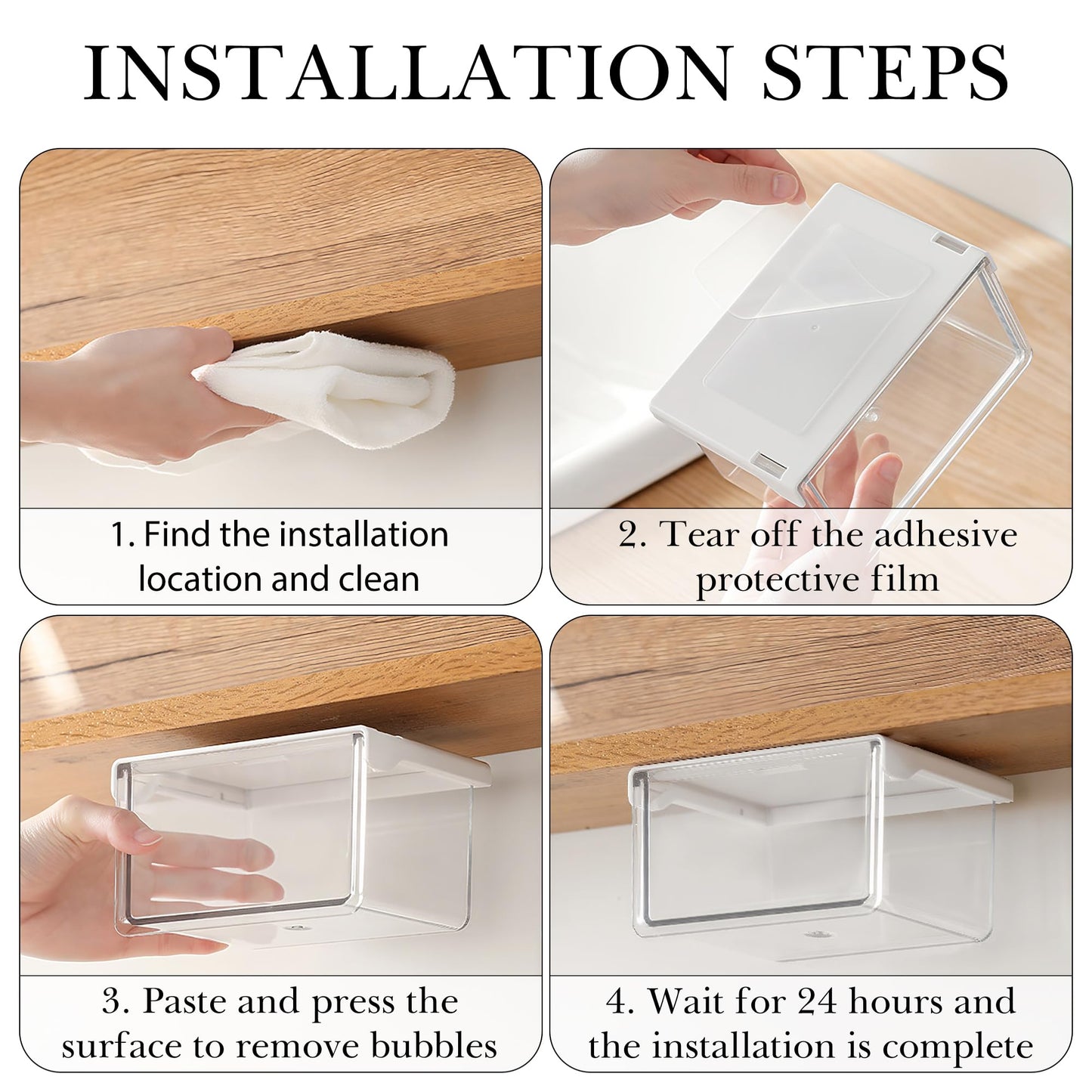 INSTALLATION STEPS

1. Find the installation location and clean

2. Tear off the adhesive protective film

3. Paste and press the surface to remove bubbles

4. Wait for 24 hours and the installation is complete