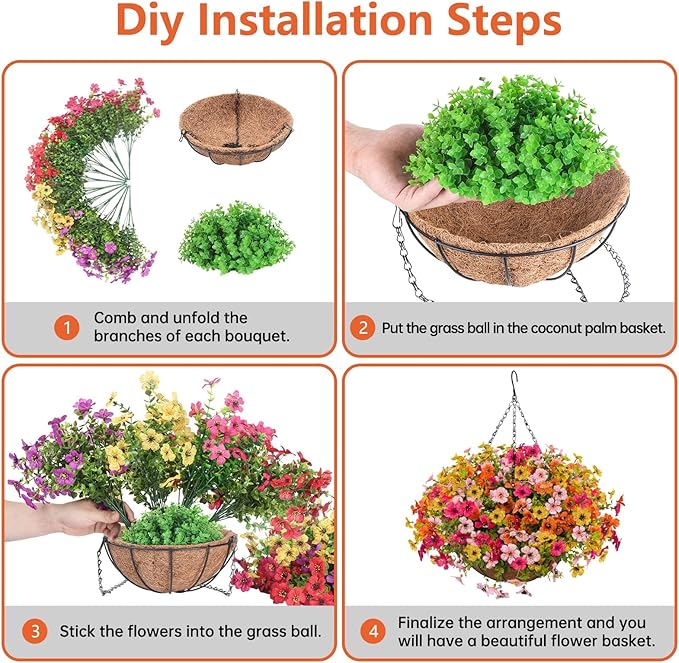 Diy Installation Steps

1 Comb and unfold the branches of each bouquet.

2 Put the grass ball in the coconut palm basket.

3 Stick the flowers into the grass ball.

4 Finalize the arrangement and you will have a beautiful flower basket.