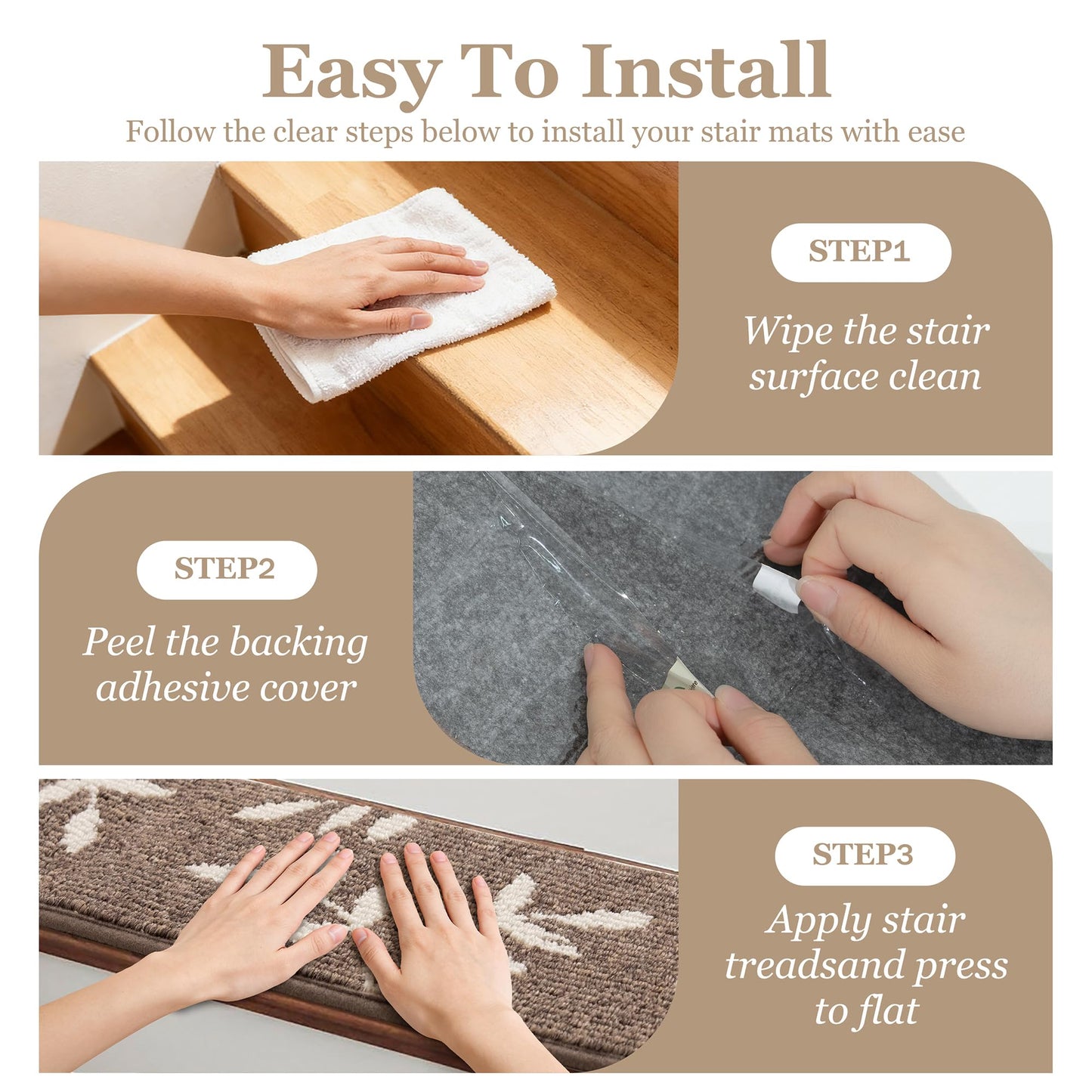 Easy To Install

Follow the clear steps below to install your stair mats with ease

STEP1

Wipe the stair surface clean

STEP2

Peel the backing adhesive cover

STEP3

Apply stair treadsand press to flat