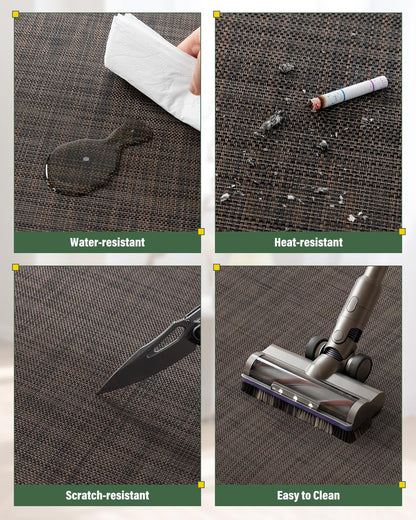 Water-resistant

Heat-resistant

Scratch-resistant

Easy to Clean