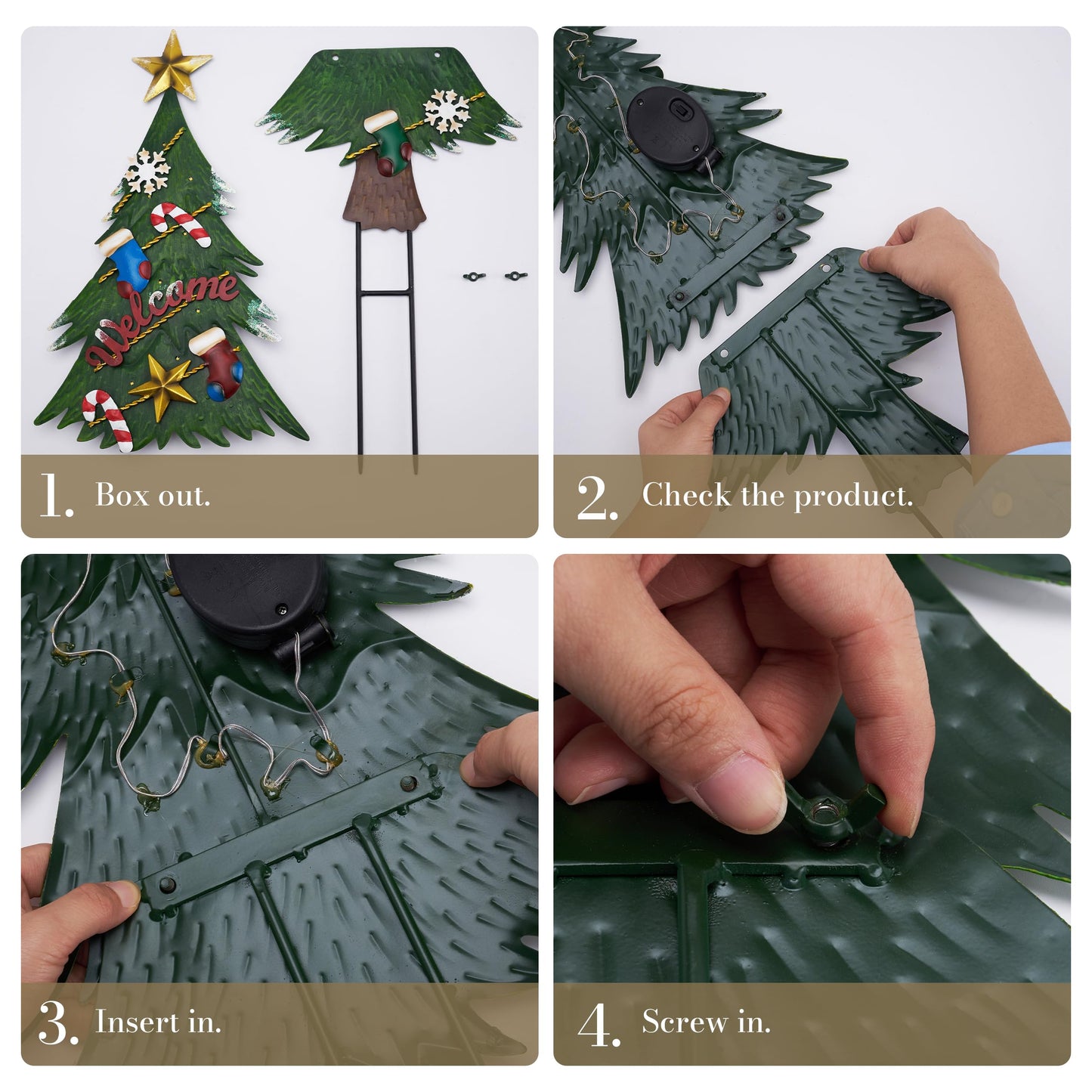 Welcome

1. Box out.

2. Check the product.

3. Insert in.

4. Screw in.