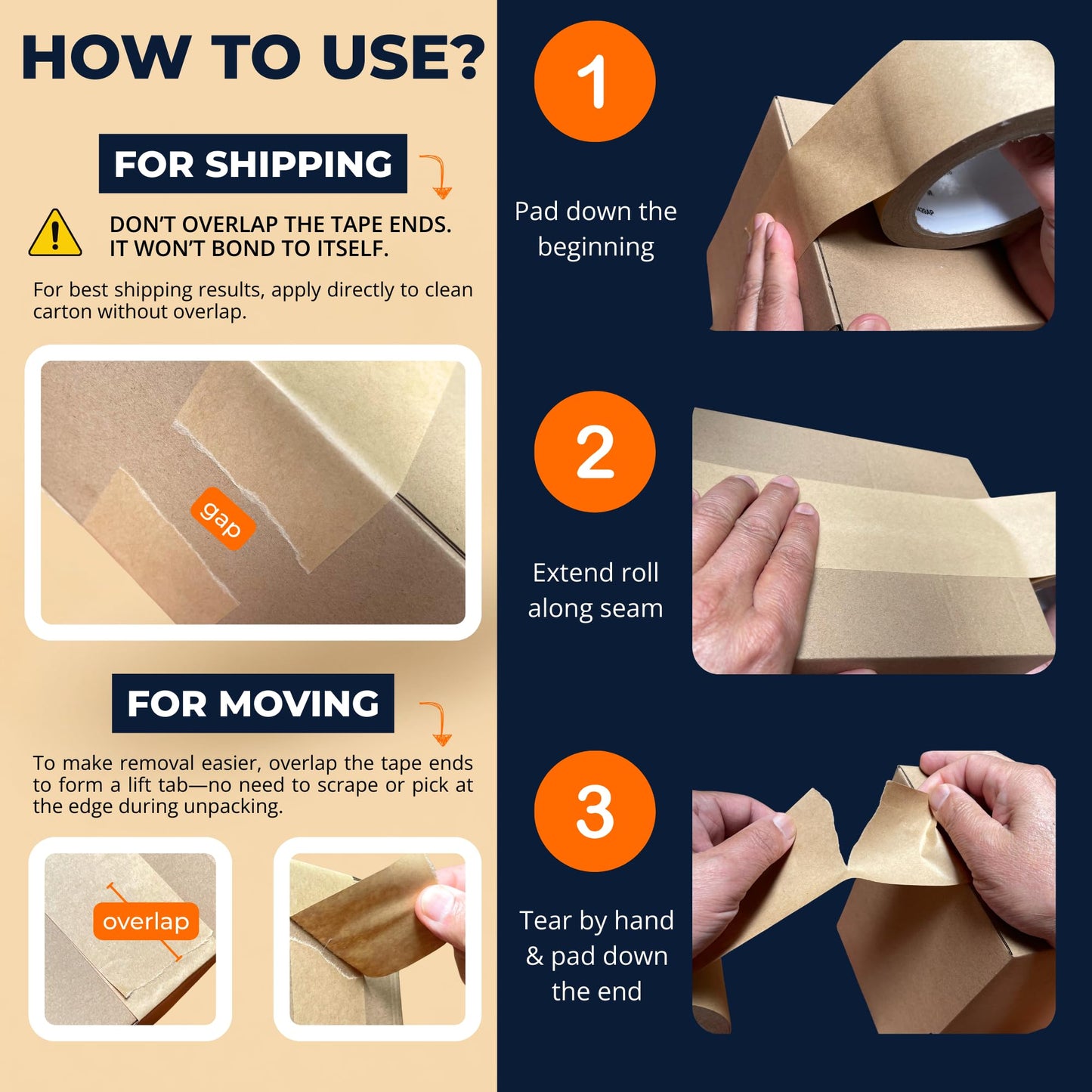 HOW TO USE?

FOR SHIPPING

DON'T OVERLAP THE TAPE ENDS. IT WON'T BOND TO ITSELF.

For best shipping results, apply directly to clean carton without overlap.

gap

FOR MOVING

To make removal easier, overlap the tape ends to form a lift tab—no need to scrape or pick at the edge during unpacking.

overlap

1

Pad down the beginning

2

Extend roll along seam

3

Tear by hand & pad down the end