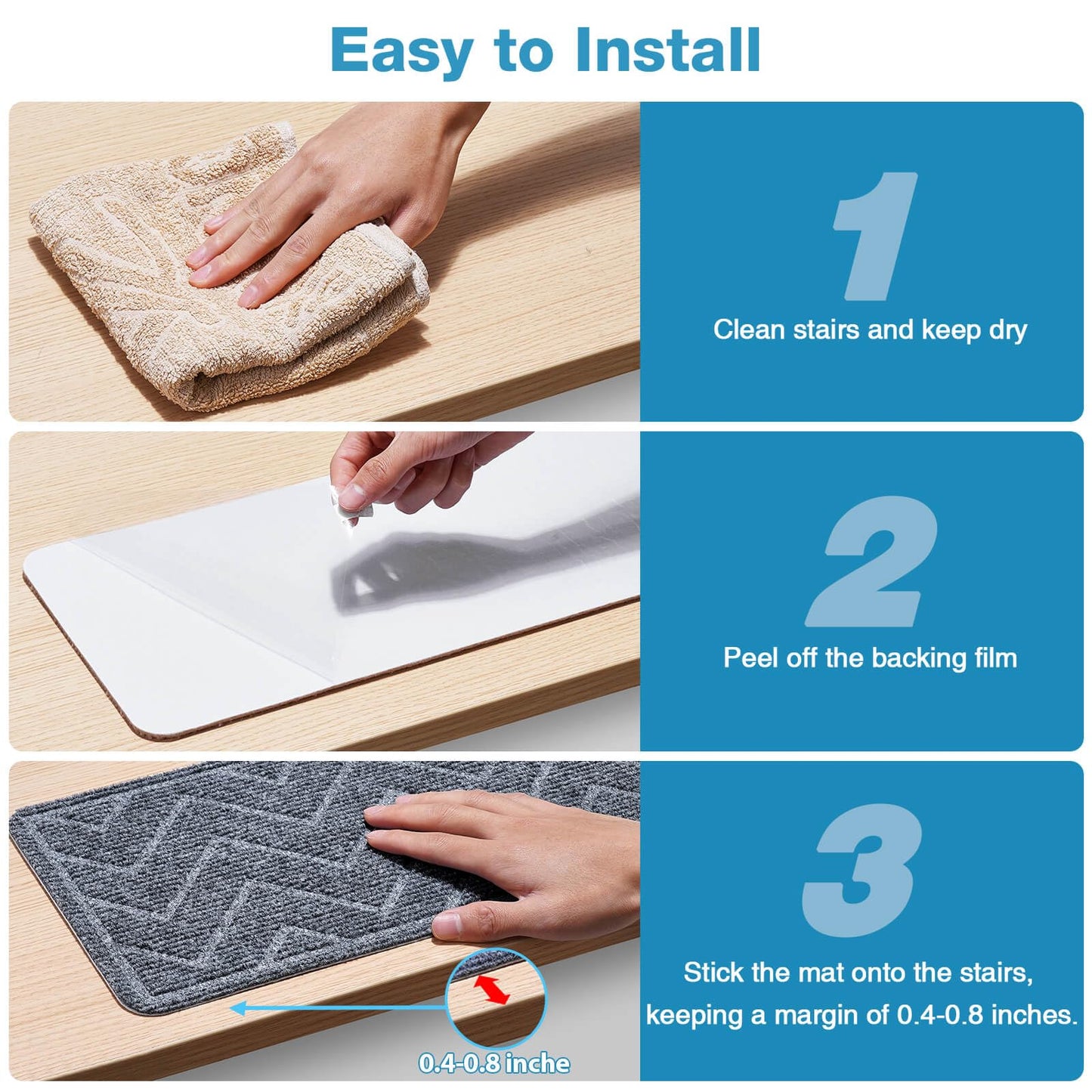 Easy to Install

1

Clean stairs and keep dry

2

Peel off the backing film

3

Stick the mat onto the stairs, keeping a margin of 0.4-0.8 inches.

0.4-0.8 inche