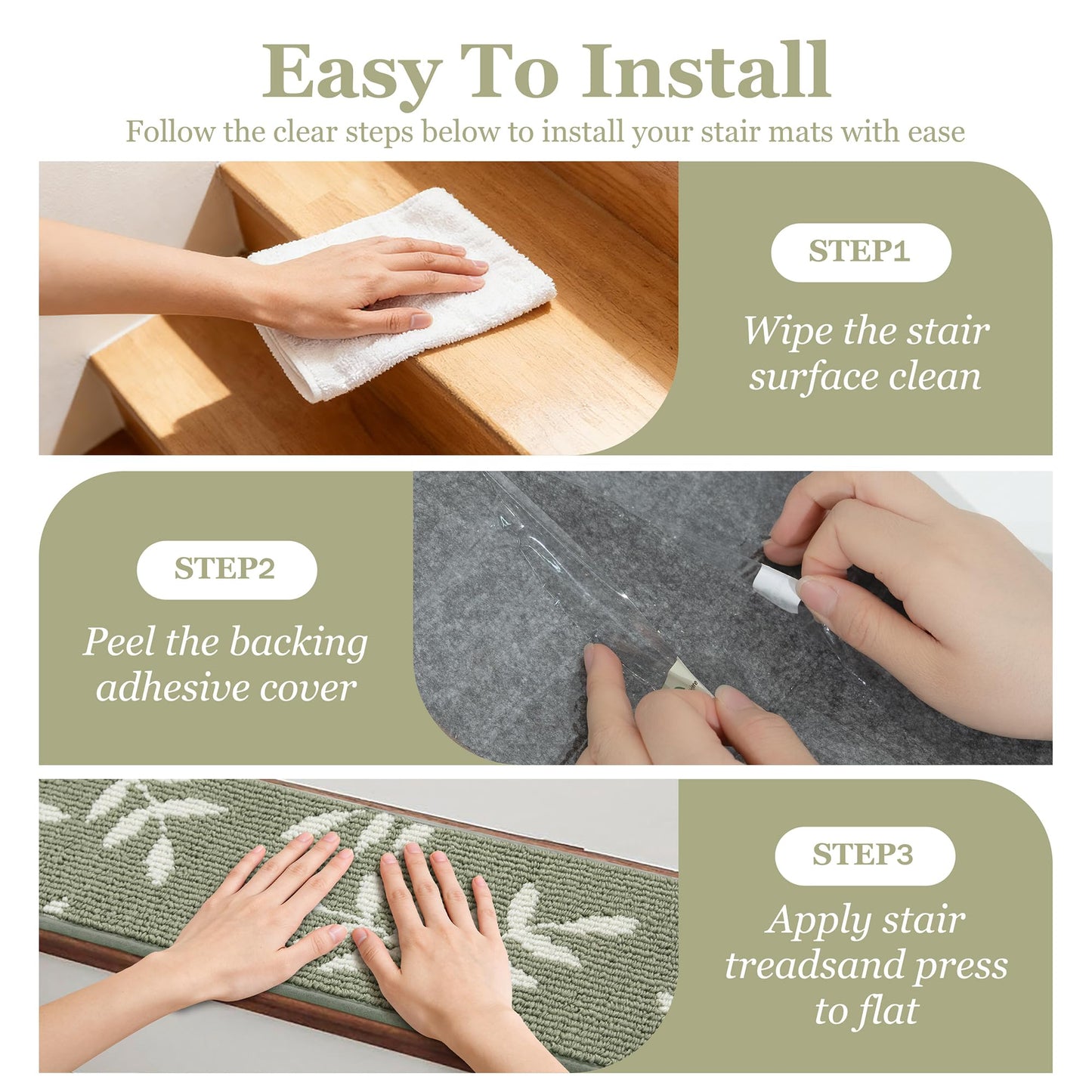 Easy To Install

Follow the clear steps below to install your stair mats with ease

STEP1

Wipe the stair surface clean

STEP2

Peel the backing adhesive cover

STEP3

Apply stair treadsand press to flat