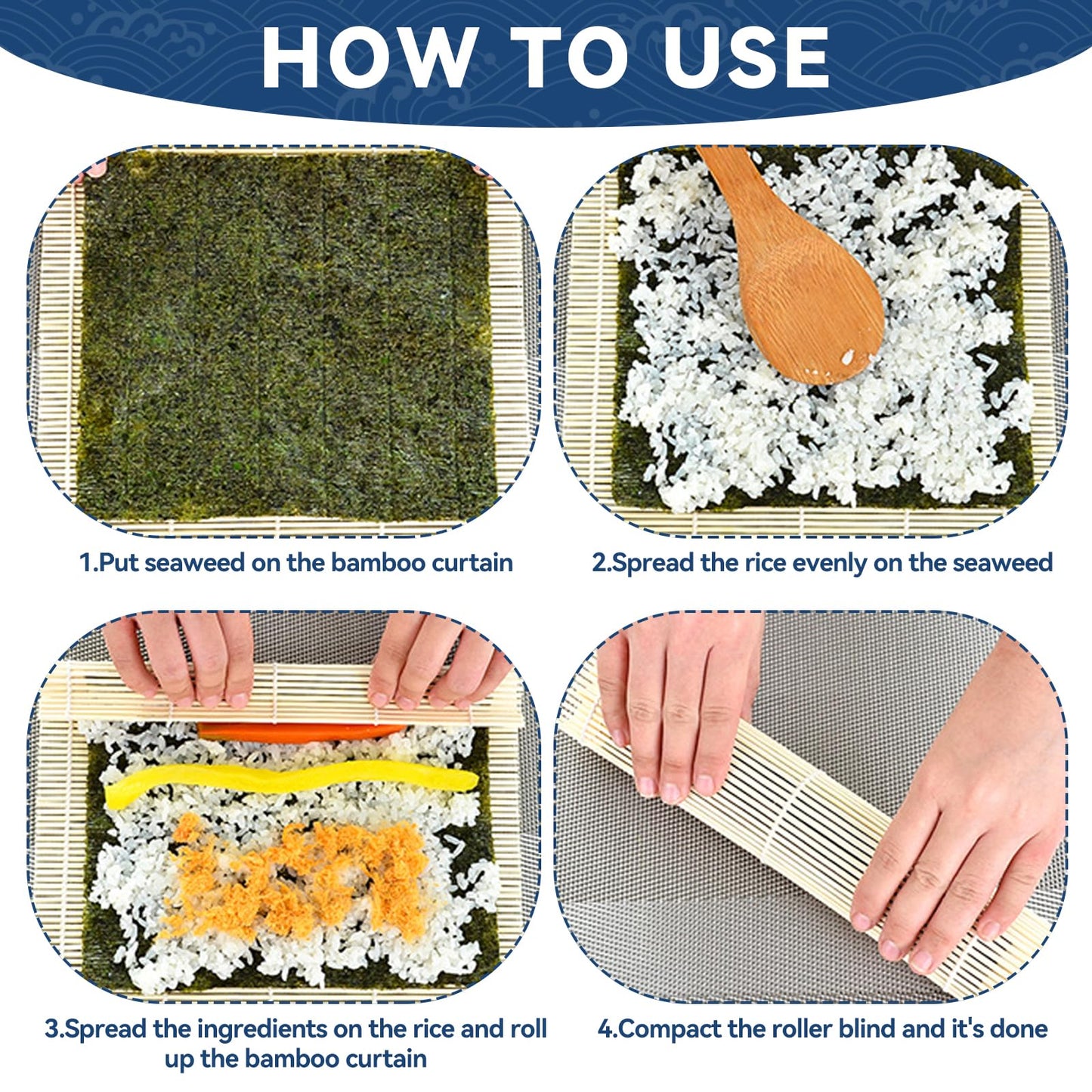 HOW TO USE

1.Put seaweed on the bamboo curtain

2.Spread the rice evenly on the seaweed

3.Spread the ingredients on the rice and roll up the bamboo curtain

4.Compact the roller blind and it's done