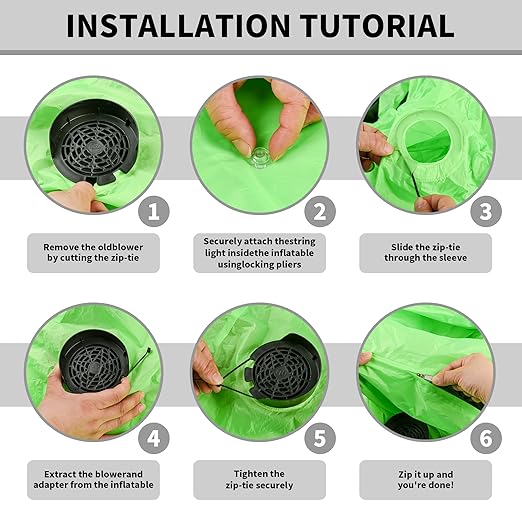 INSTALLATION TUTORIAL

1

Remove the oldblower by cutting the zip-tie

2

Securely attach thestring light insidethe inflatable usinglocking pliers

3

Slide the zip-tie through the sleeve

4

Extract the blowerand adapter from the inflatable

5

Tighten the zip-tie securely

6

Zip it up and you're done!