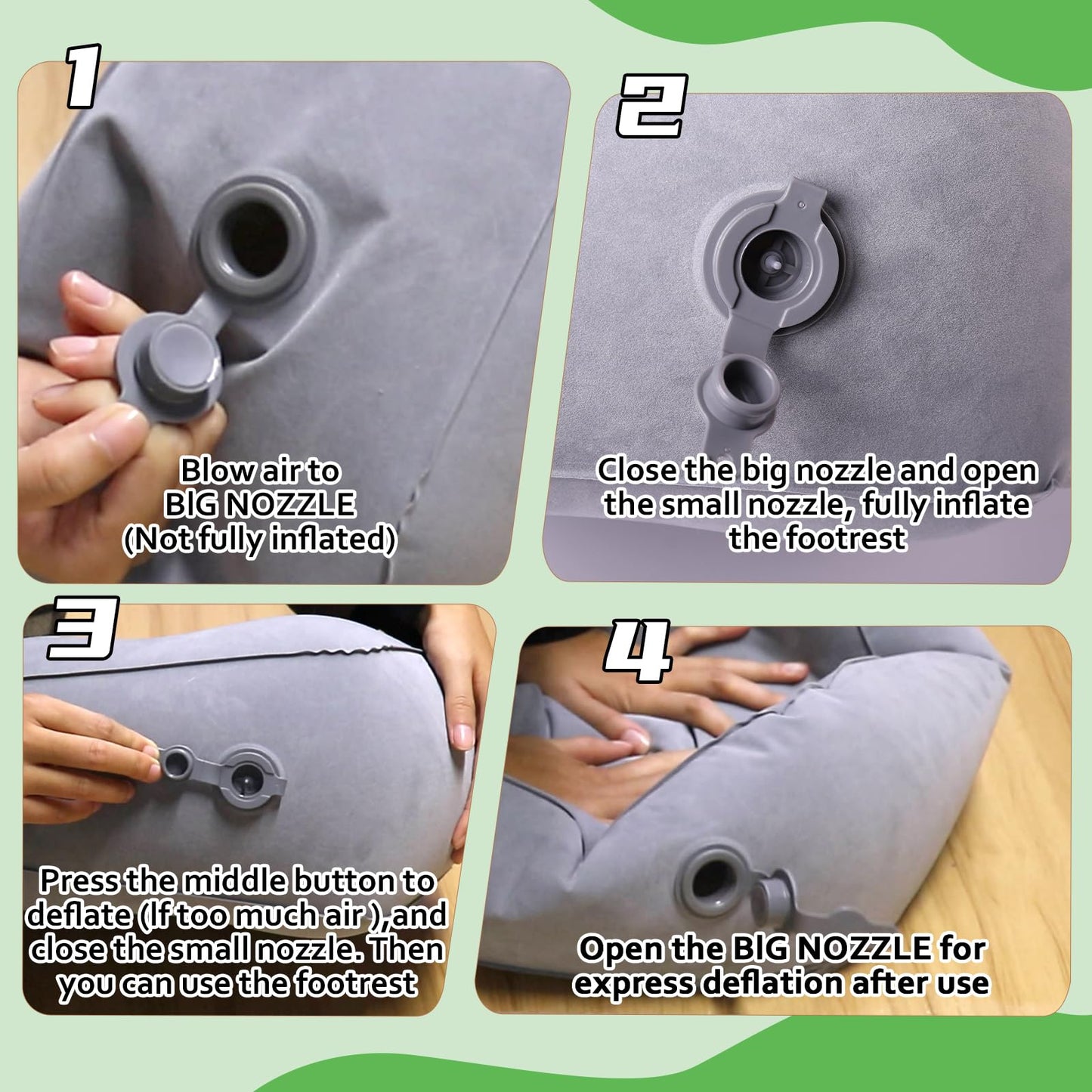 1

Blow air to BIG NOZZLE (Not fully inflated)

2

Close the big nozzle and open the small nozzle, fully inflate the footrest

3

Press the middle button to deflate (If too much air ),and close the small nozzle. Then you can use the footrest

4

Open the BIG NOZZLE for express deflation after use