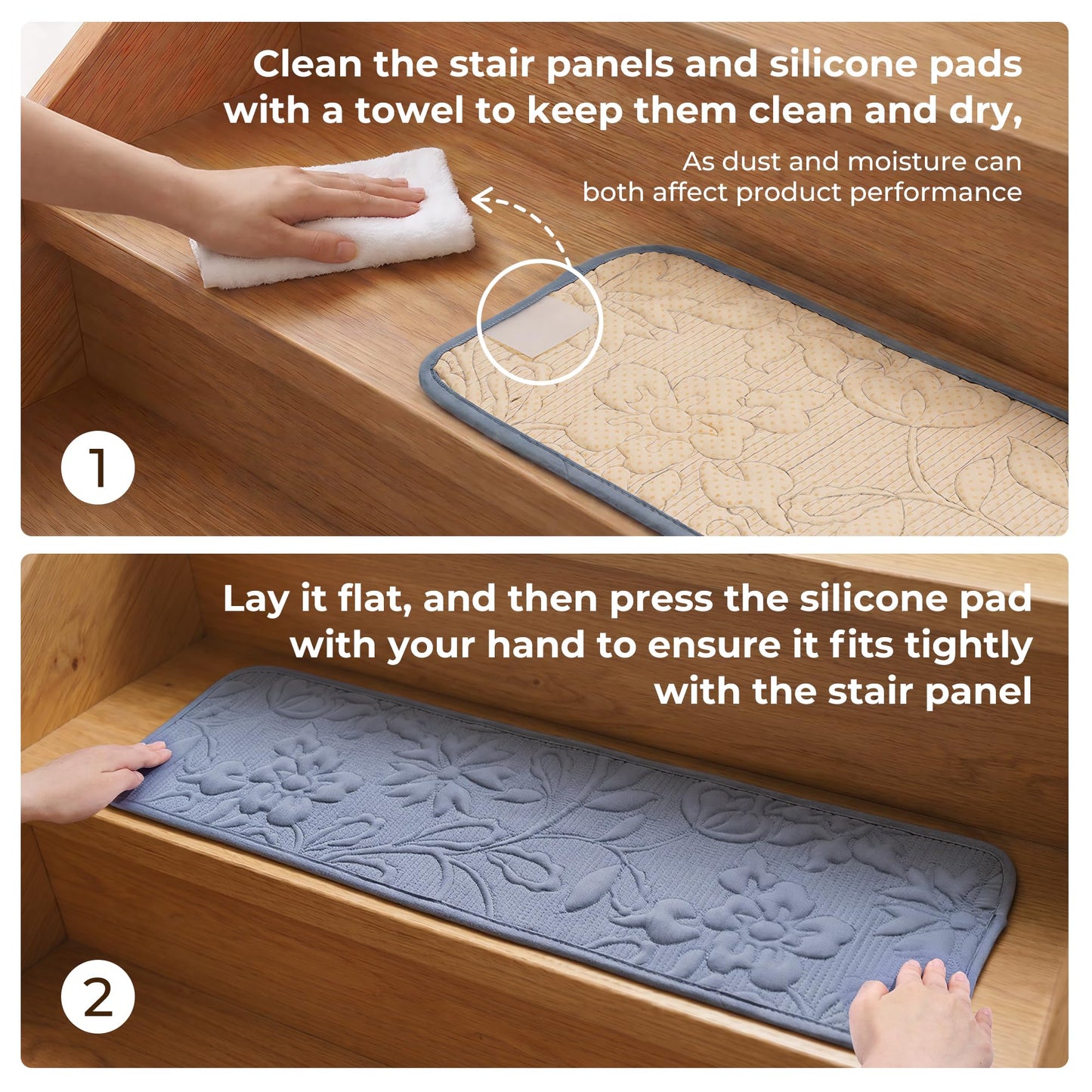 Clean the stair panels and silicone pads with a towel to keep them clean and dry,

As dust and moisture can both affect product performance

1

Lay it flat, and then press the silicone pad with your hand to ensure it fits tightly with the stair panel

2