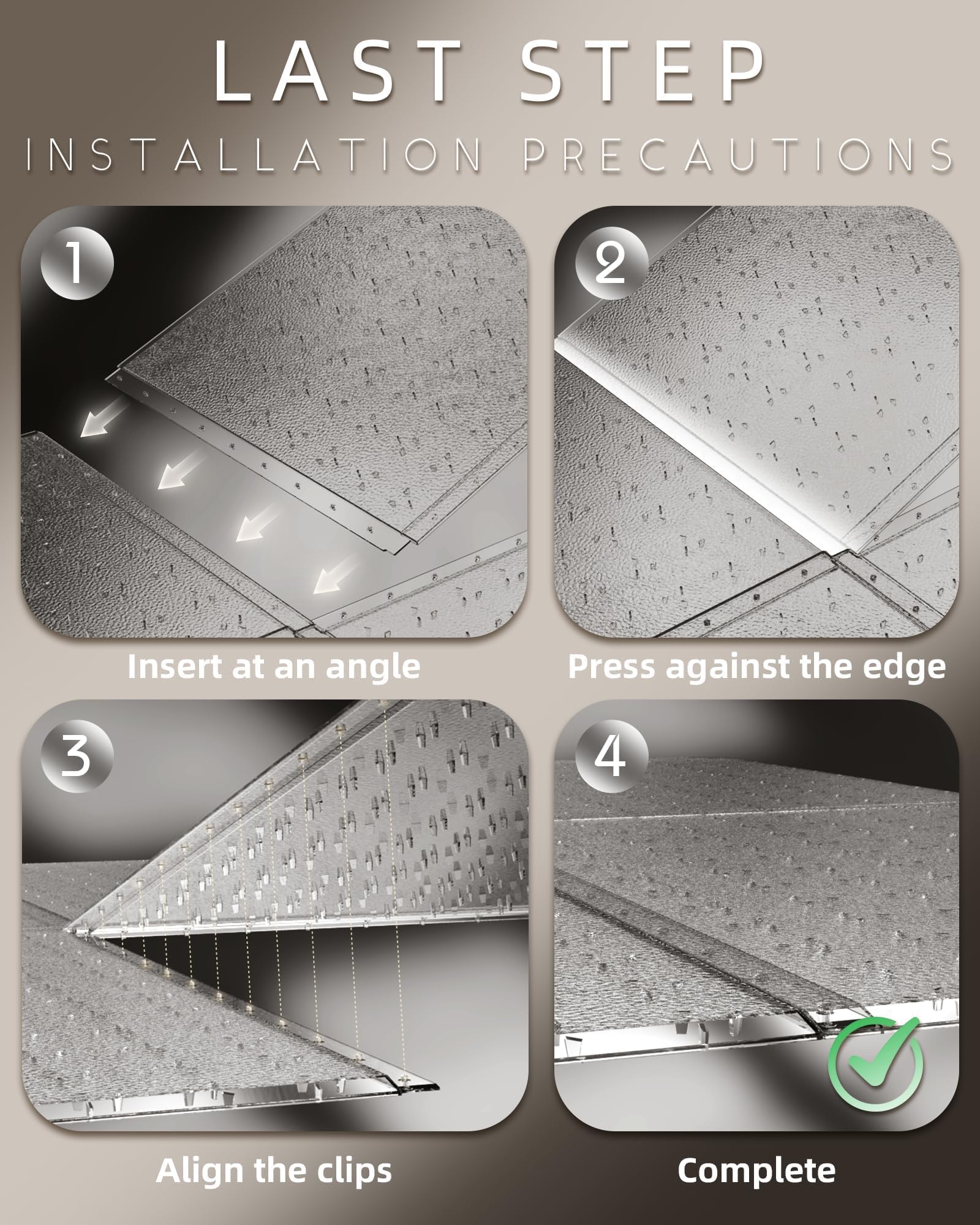 LAST STEP

INSTALLATION PRECAUTIONS

1

Insert at an angle

2

Press against the edge

3

Align the clips

4

Complete