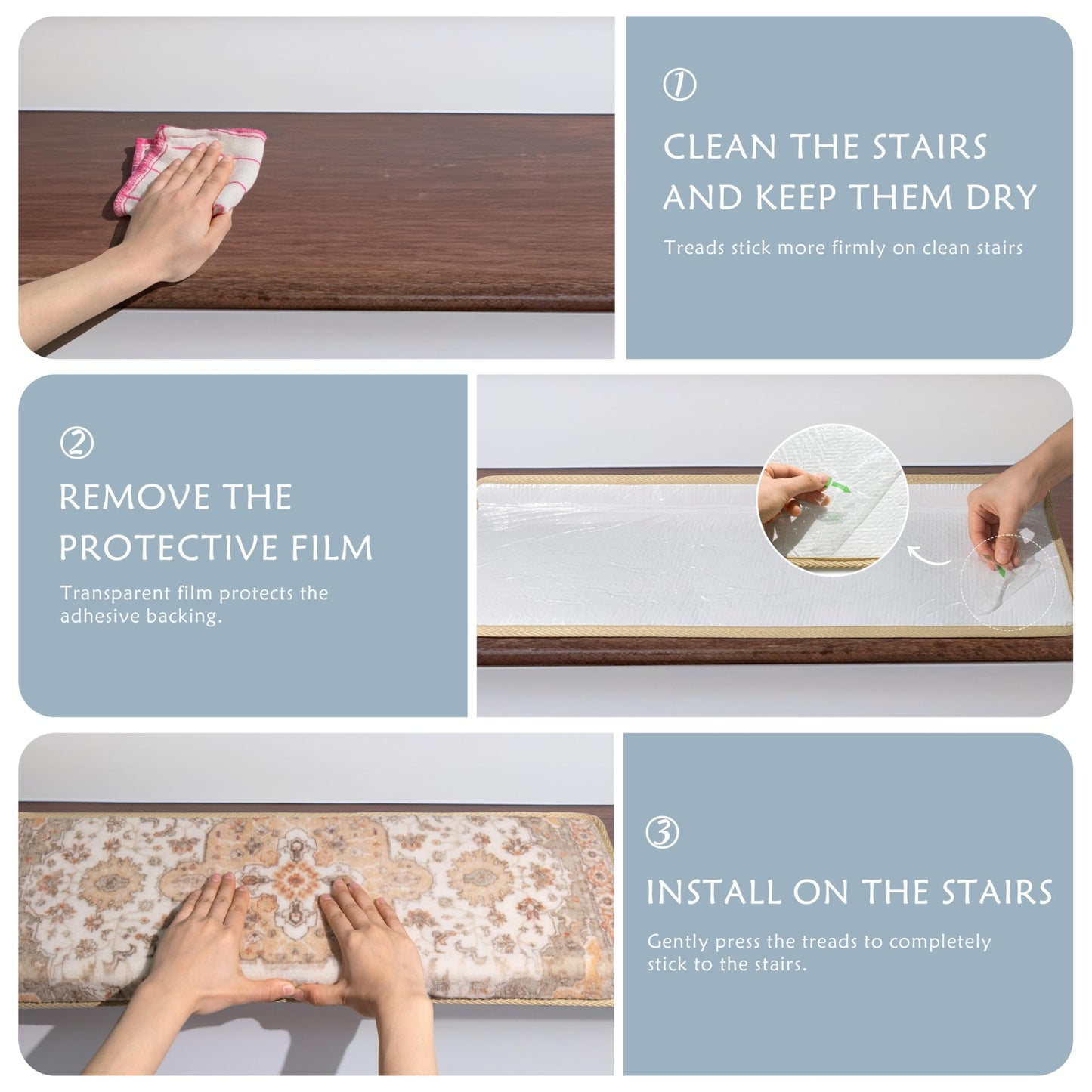 ①

CLEAN THE STAIRS AND KEEP THEM DRY

Treads stick more firmly on clean stairs

②

REMOVE THE PROTECTIVE FILM

Transparent film protects the adhesive backing.

③

INSTALL ON THE STAIRS

Gently press the treads to completely stick to the stairs.