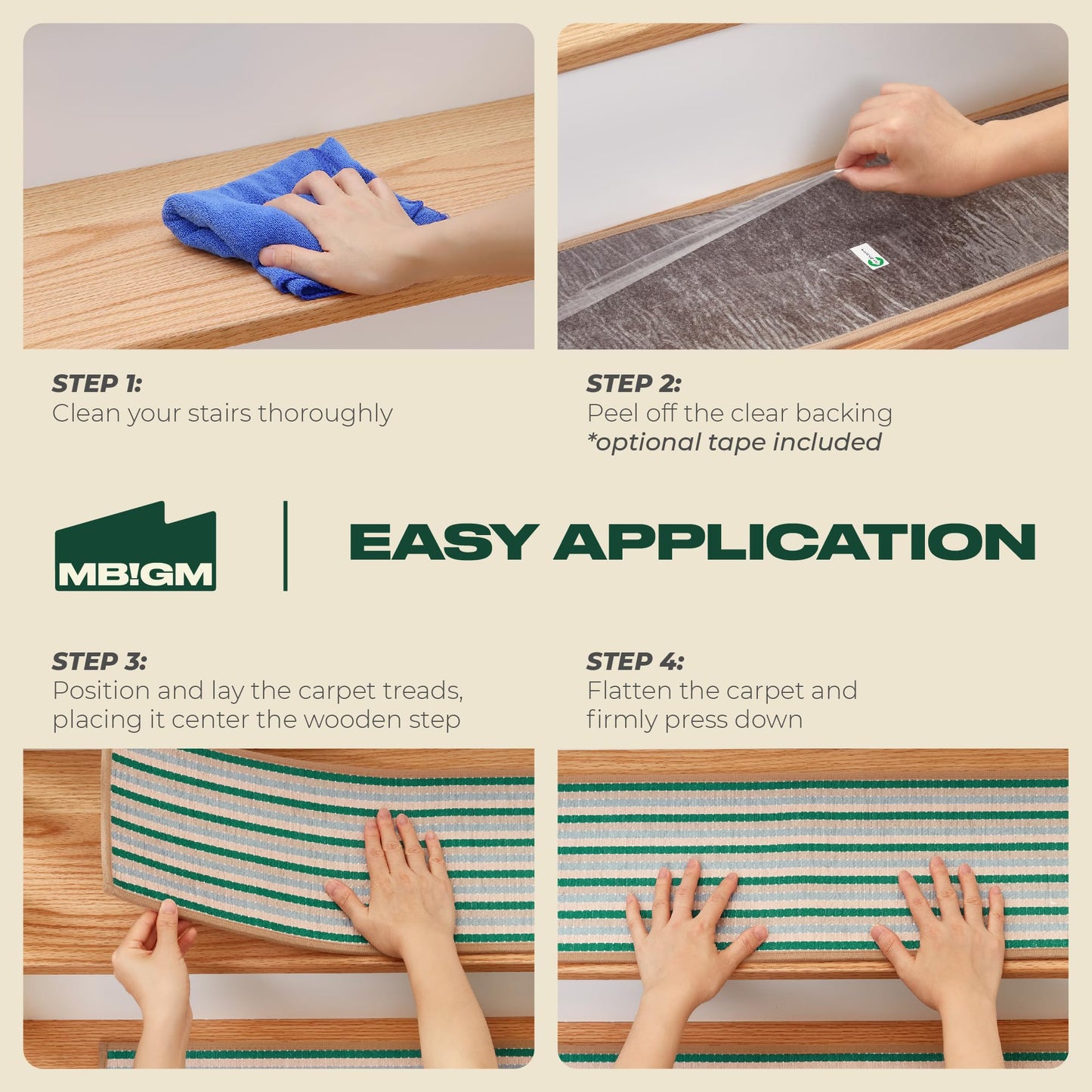 STEP 1:
Clean your stairs thoroughly

STEP 2:
Peel off the clear backing
*optional tape included

MB!GM

EASY APPLICATION

STEP 3:
Position and lay the carpet treads, placing it center the wooden step

STEP 4:
Flatten the carpet and firmly press down