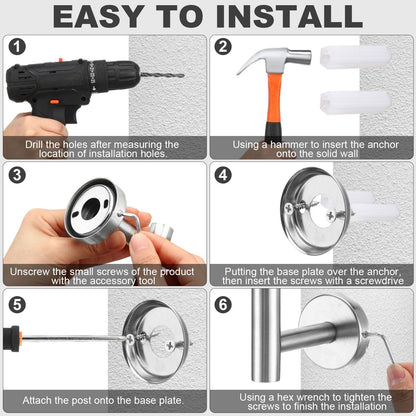 EASY TO INSTALL

1

Drill the holes after measuring the location of installation holes.

2

Using a hammer to insert the anchor onto the solid wall

3

Unscrew the small screws of the product with the accessory tool

4

Putting the base plate over the anchor, then insert the screws with a screwdrive

5

Attach the post onto the base plate.

6

Using a hex wrench to tighten the screws to finish the installation