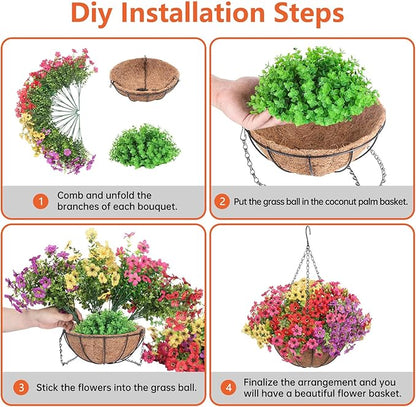 Diy Installation Steps

1 Comb and unfold the branches of each bouquet.

2 Put the grass ball in the coconut palm basket.

3 Stick the flowers into the grass ball.

4 Finalize the arrangement and you will have a beautiful flower basket.