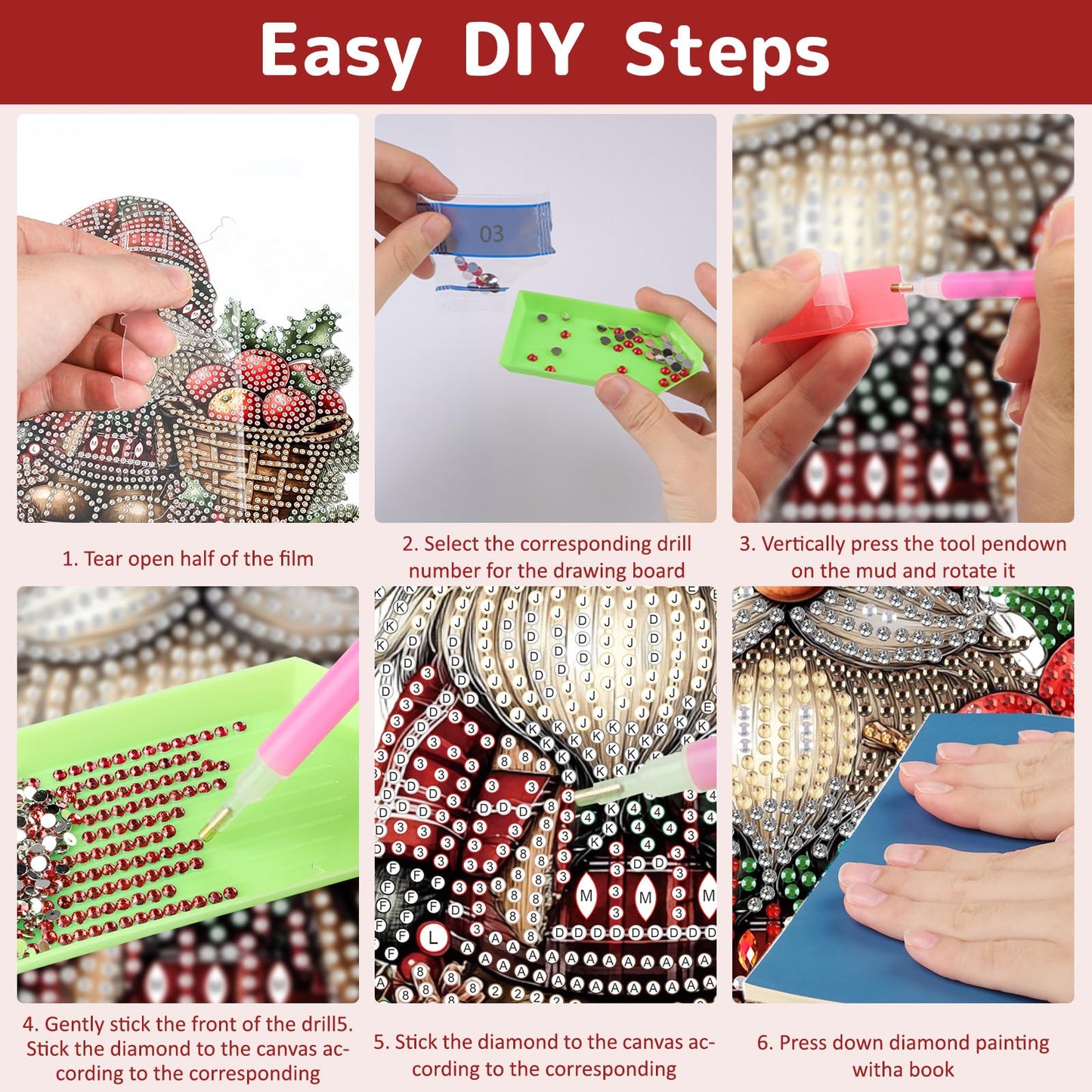 Easy DIY Steps

03

1. Tear open half of the film

2. Select the corresponding drill number for the drawing board

3. Vertically press the tool pendown on the mud and rotate it

4. Gently stick the front of the drill5. Stick the diamond to the canvas according to the corresponding

5. Stick the diamond to the canvas according to the corresponding

6. Press down diamond painting witha book