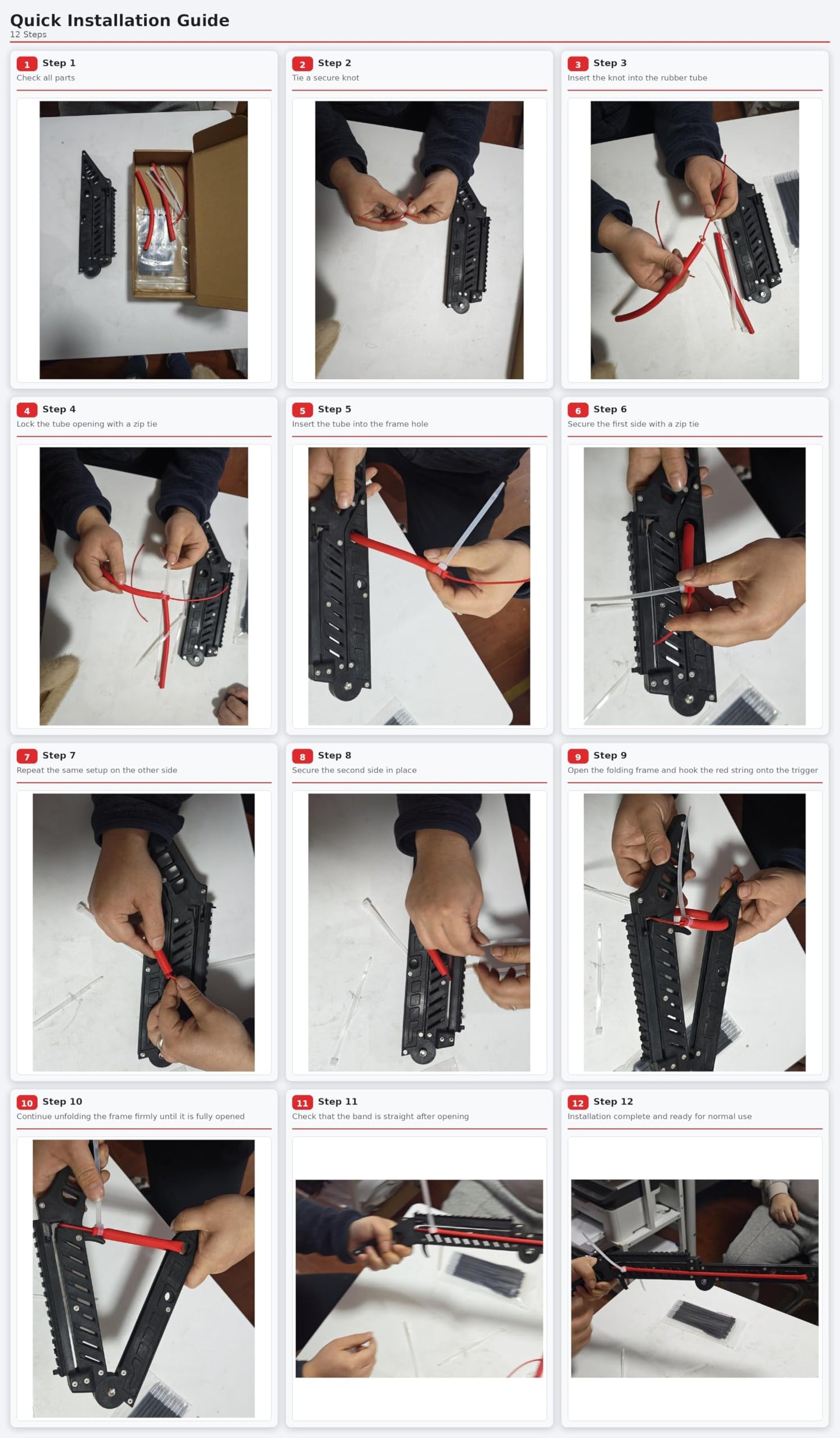 Quick Installation Guide
12 Steps

1 Step 1
Check all parts

2 Step 2
Tie a secure knot

3 Step 3
Insert the knot into the rubber tube

4 Step 4
Lock the tube opening with a zip tie

5 Step 5
Insert the tube into the frame hole

6 Step 6
Secure the first side with a zip tie

7 Step 7
Repeat the same setup on the other side

8 Step 8
Secure the second side in place

9 Step 9
Open the folding frame and hook the red string onto the trigger

10 Step 10
Continue unfolding the frame firmly until it is fully opened

11 Step 11
Check that the band is straight after opening

12 Step 12
Installation complete and ready for normal use