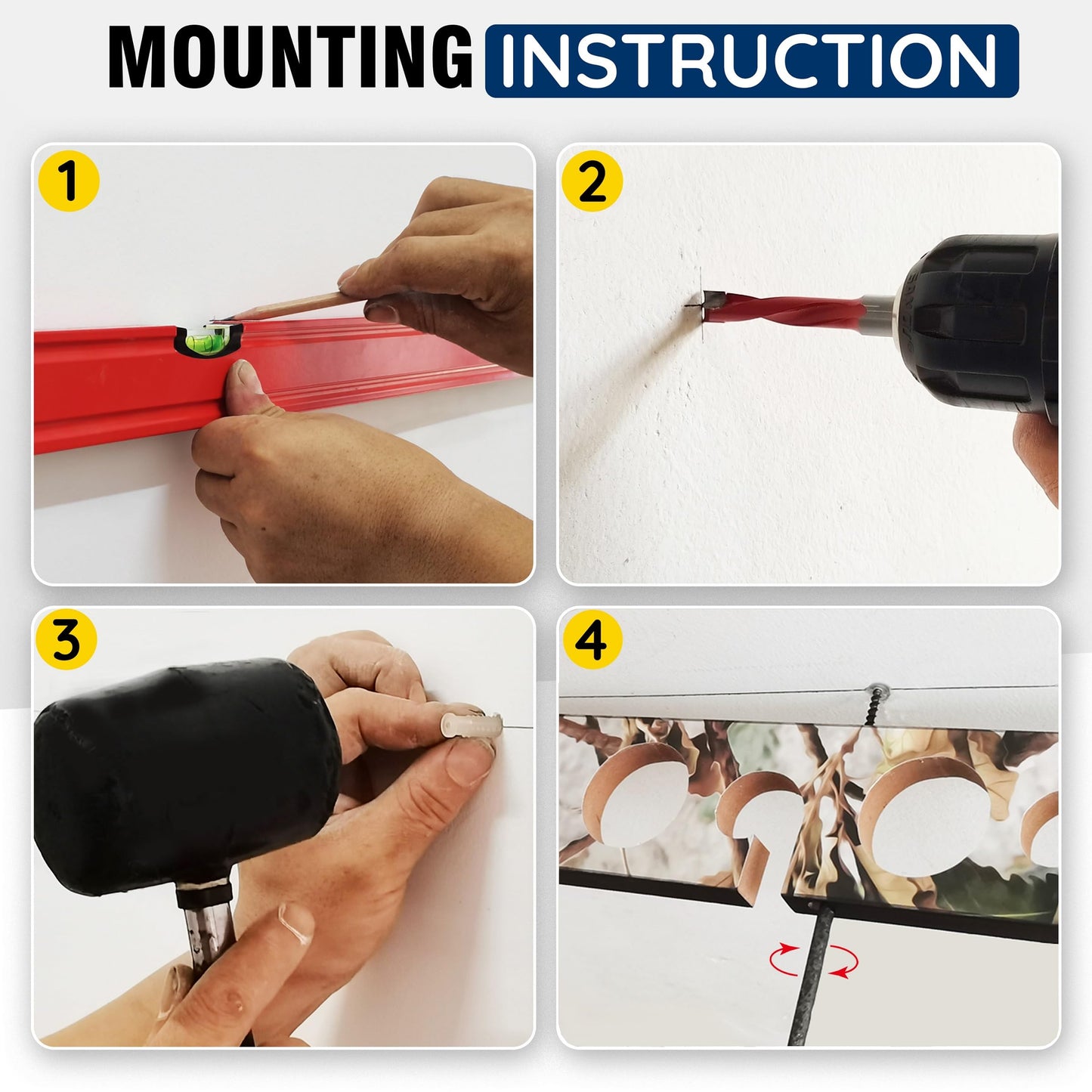 MOUNTING INSTRUCTION

1

2

3

4