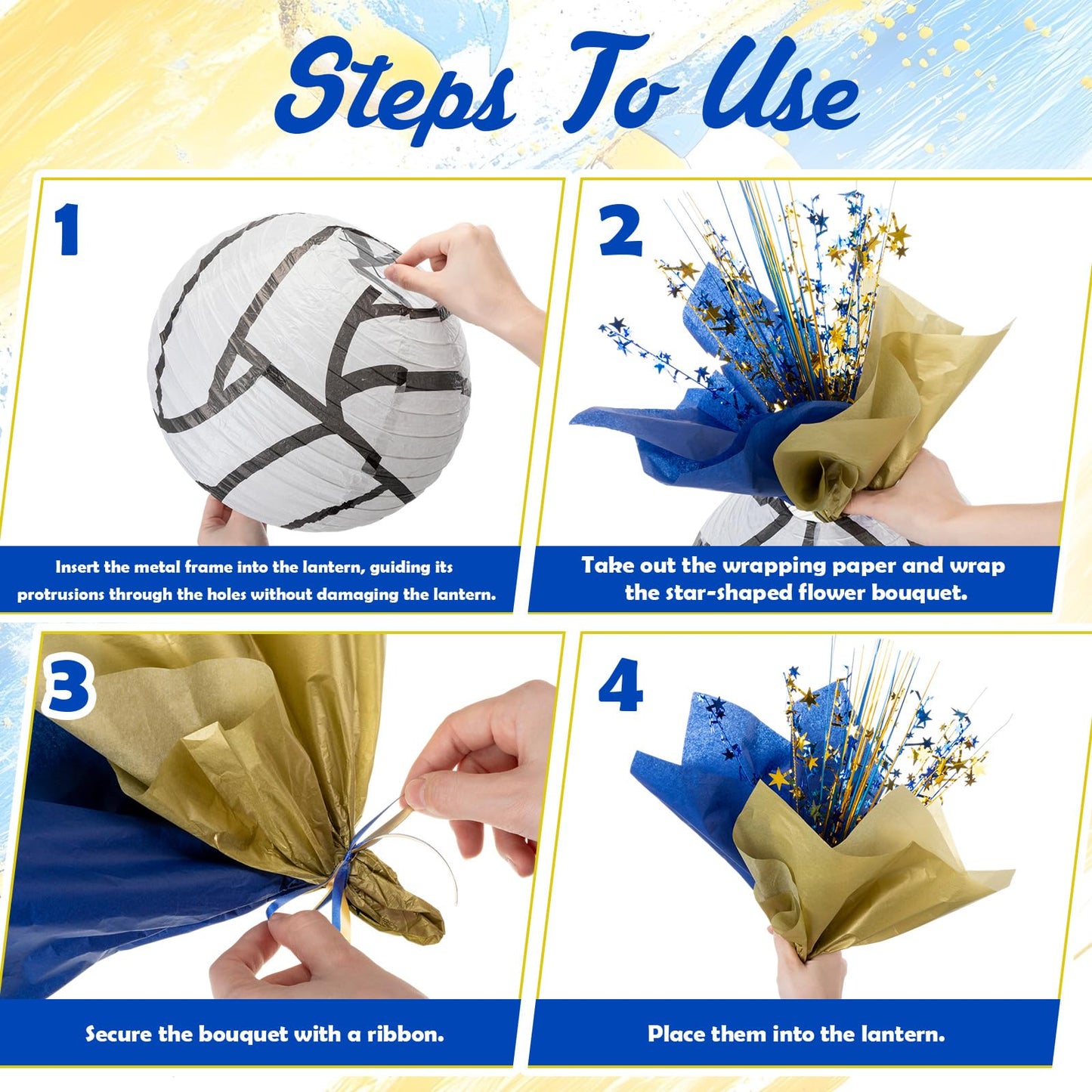 Steps To Use

1

Insert the metal frame into the lantern, guiding its protrusions through the holes without damaging the lantern.

2

Take out the wrapping paper and wrap the star-shaped flower bouquet.

3

Secure the bouquet with a ribbon.

4

Place them into the lantern.