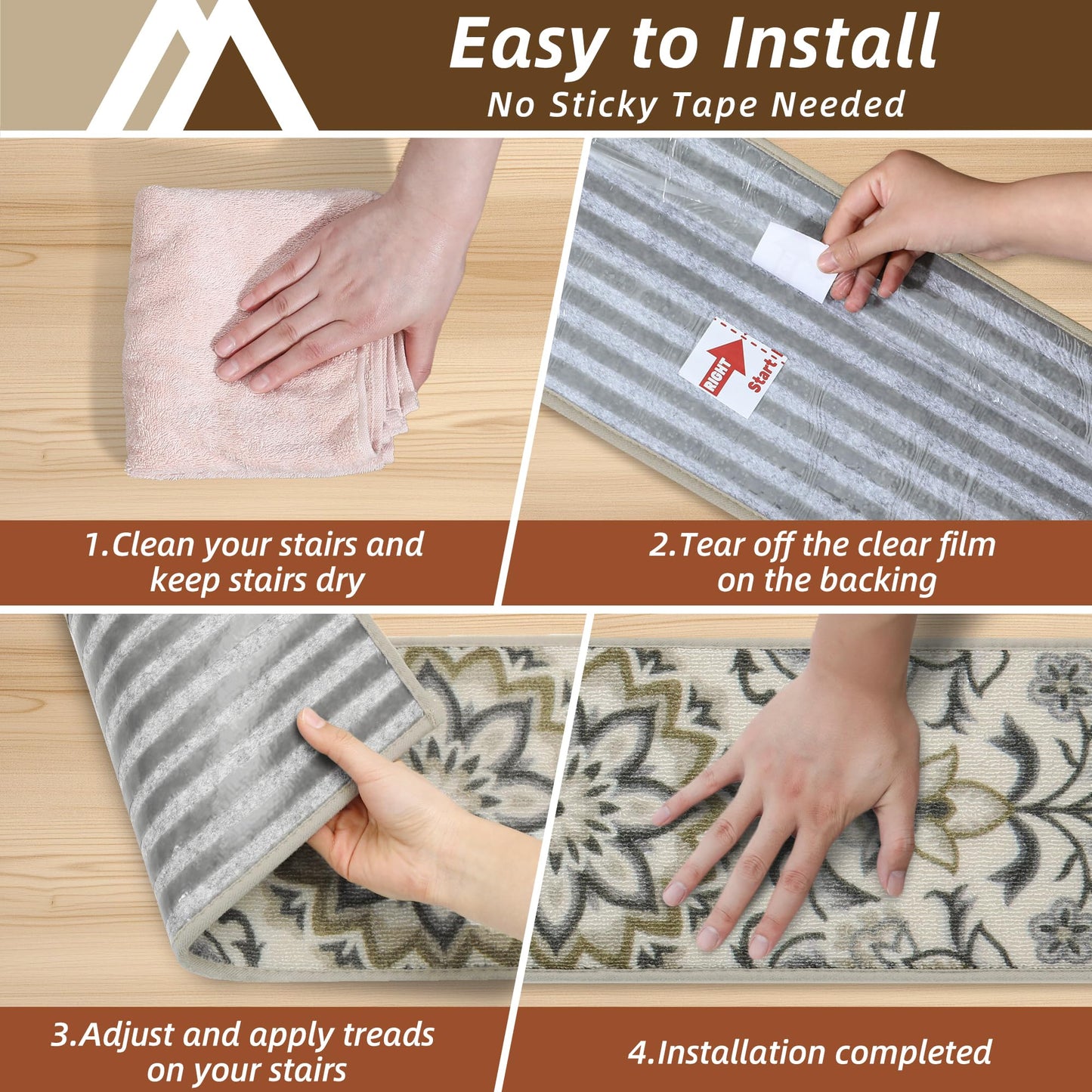 Easy to Install
No Sticky Tape Needed

RIGHT Start

1.Clean your stairs and keep stairs dry

2.Tear off the clear film on the backing

3.Adjust and apply treads on your stairs

4.Installation completed