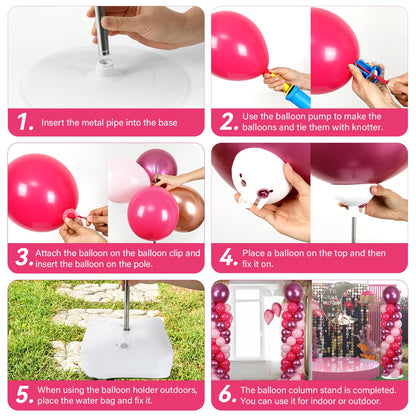 1. Insert the metal pipe into the base

2. Use the balloon pump to make the balloons and tie them with knotter.

3. Attach the balloon on the balloon clip and insert the balloon on the pole.

4. Place a balloon on the top and then fix it on.

5. When using the balloon holder outdoors, place the water bag and fix it.

6. The balloon column stand is completed. You can use it for indoor or outdoor.