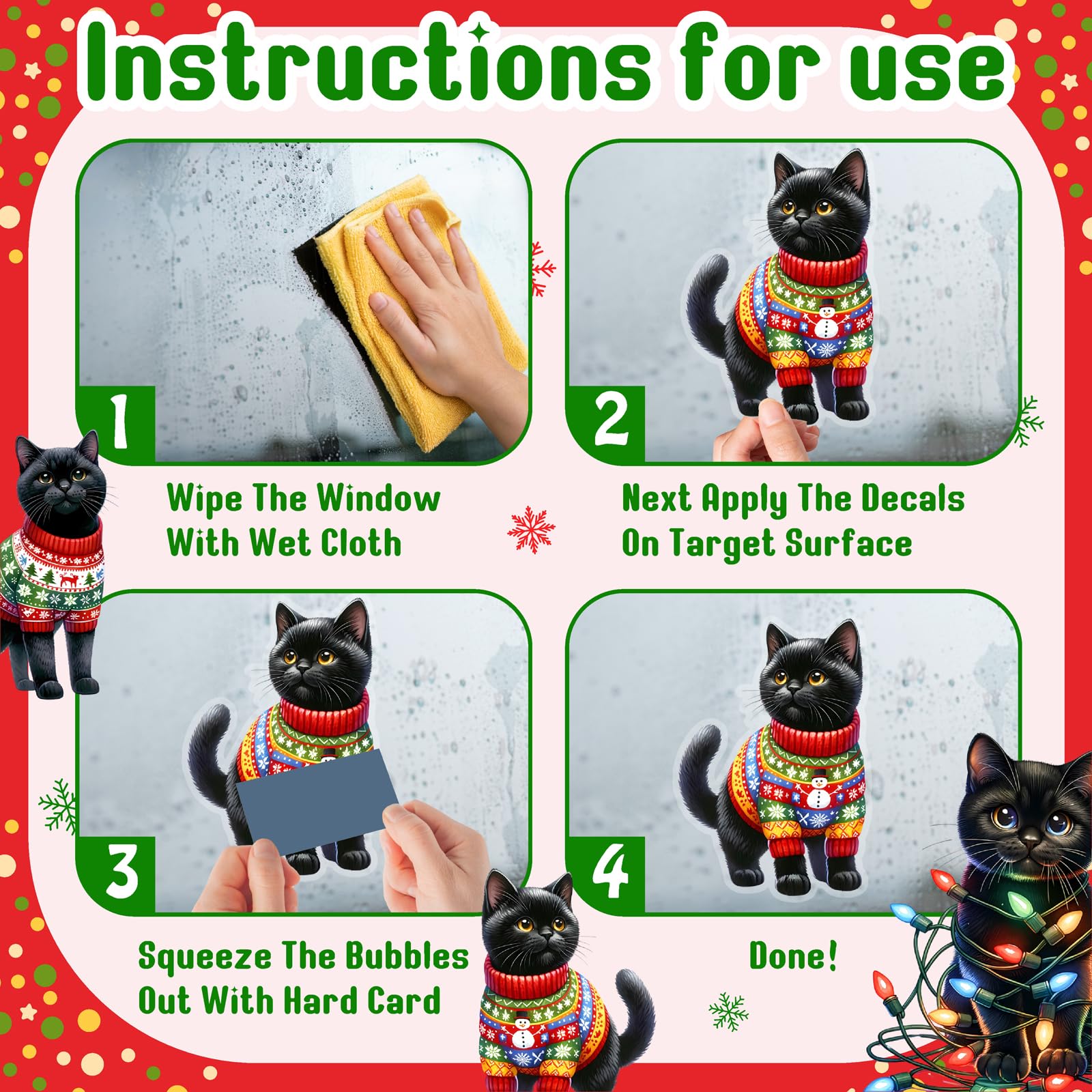 Instructions for use

1

Wipe The Window With Wet Cloth

2

Next Apply The Decals On Target Surface

3

Squeeze The Bubbles Out With Hard Card

4

Done!