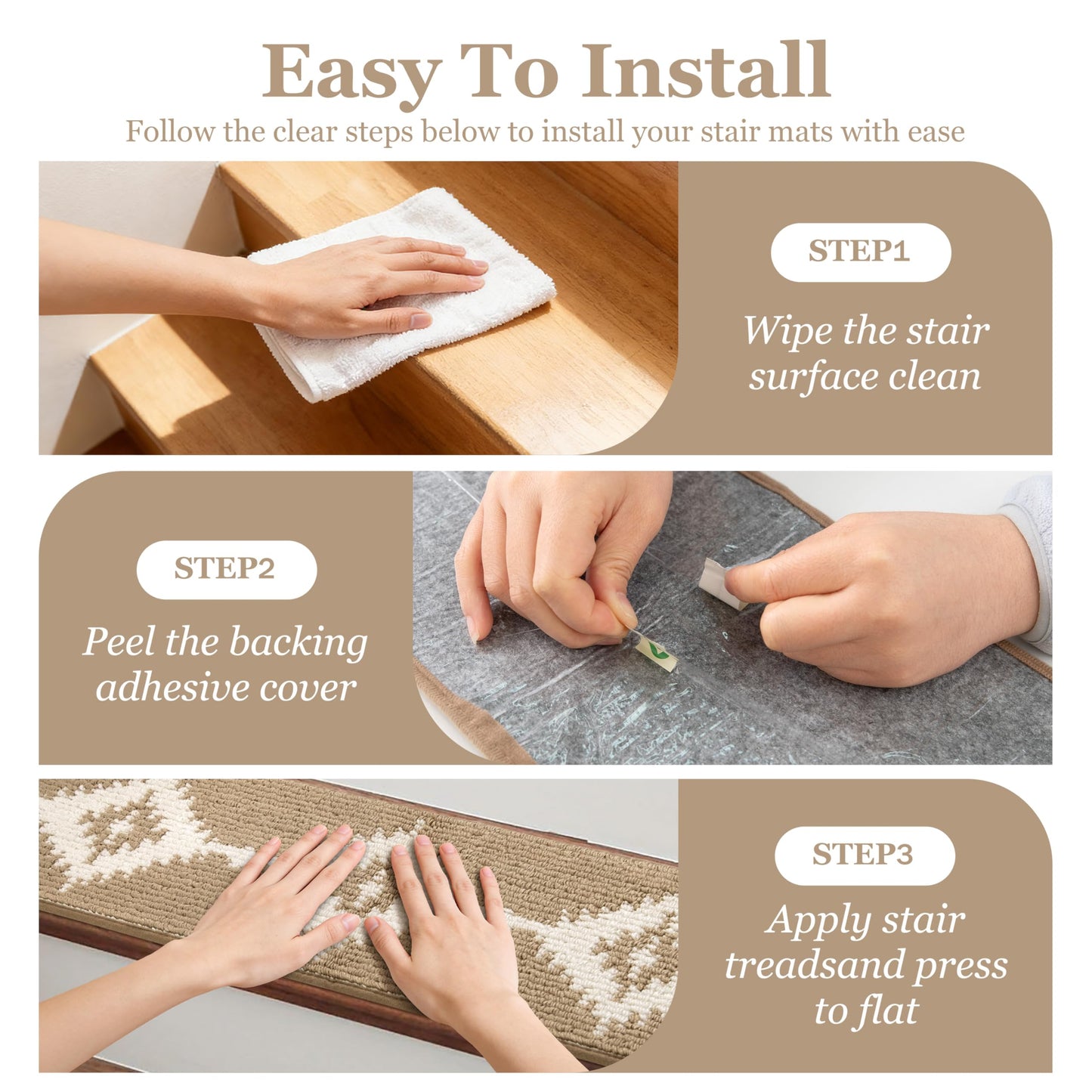 Easy To Install

Follow the clear steps below to install your stair mats with ease

STEP1

Wipe the stair surface clean

STEP2

Peel the backing adhesive cover

STEP3

Apply stair treadsand press to flat