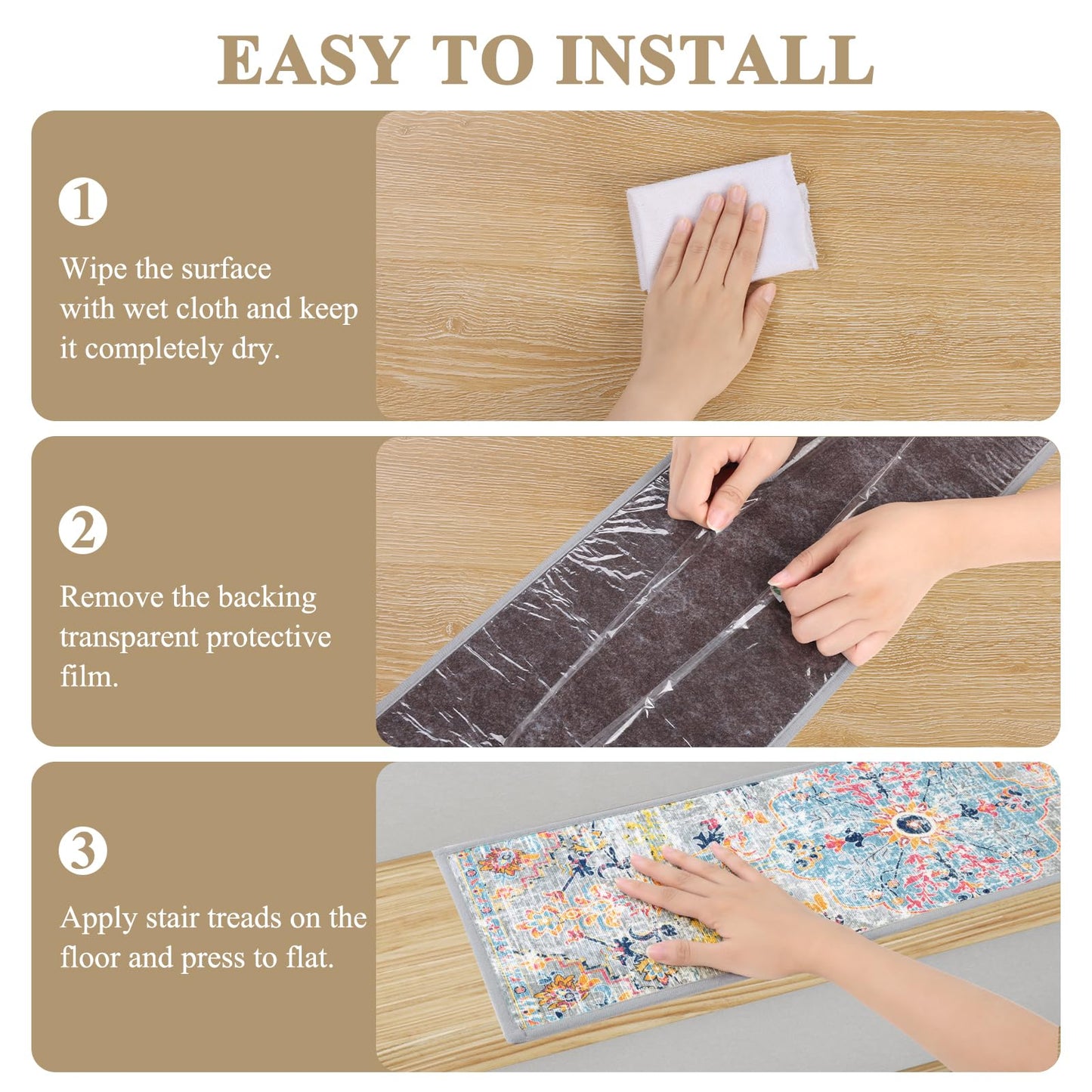 EASY TO INSTALL

1

Wipe the surface with wet cloth and keep it completely dry.

2

Remove the backing transparent protective film.

3

Apply stair treads on the floor and press to flat.