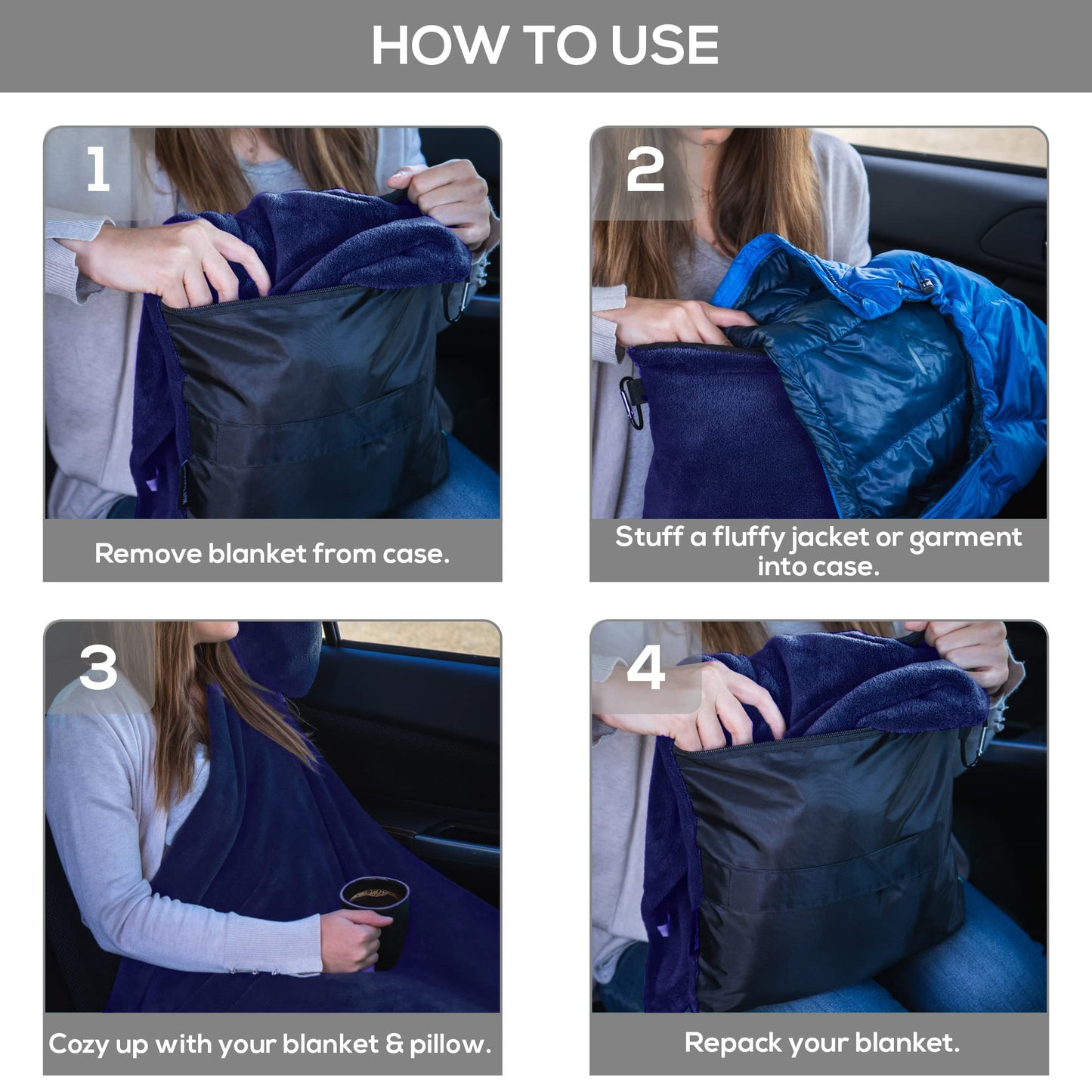 HOW TO USE

1

Remove blanket from case.

2

Stuff a fluffy jacket or garment into case.

3

Cozy up with your blanket & pillow.

4

Repack your blanket.