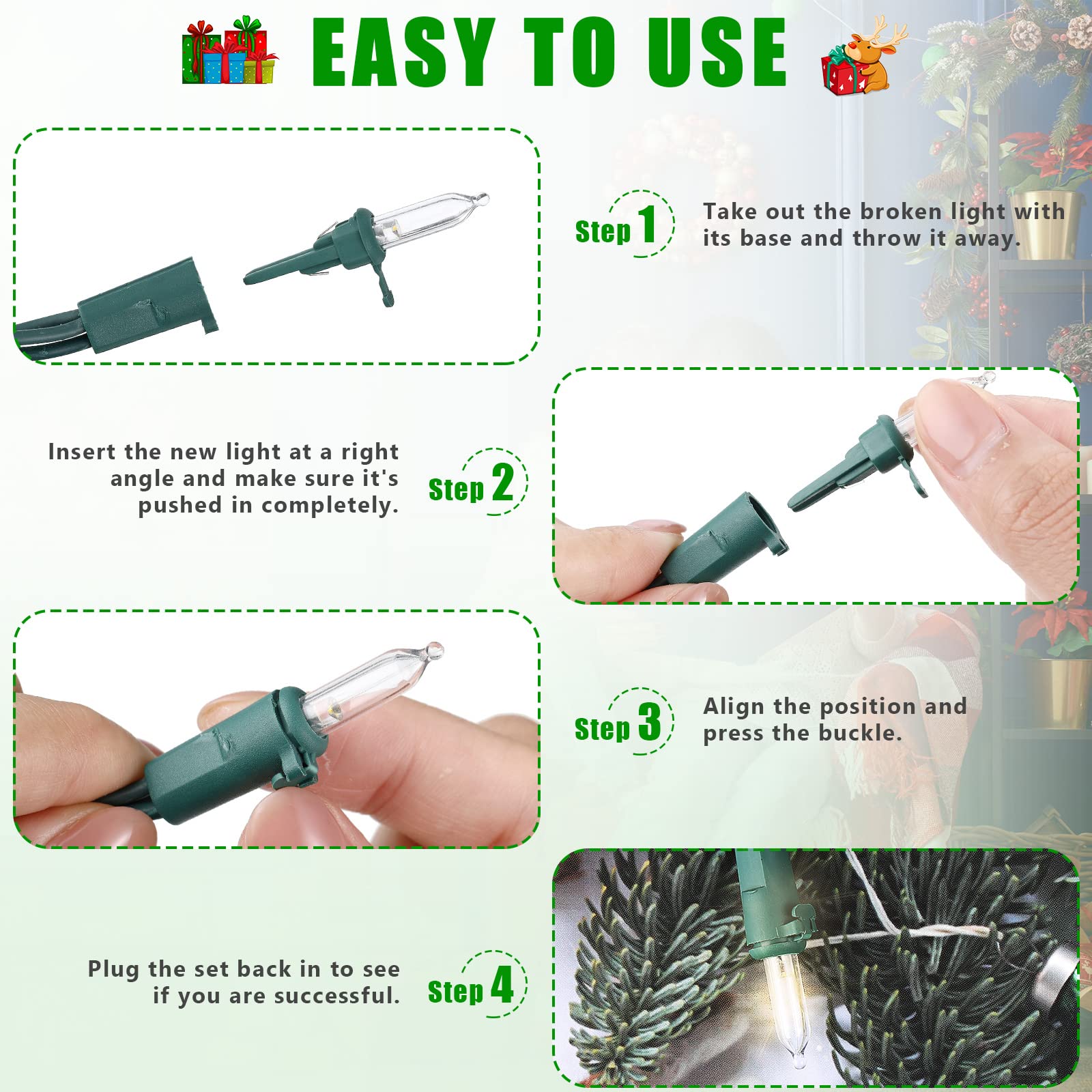 EASY TO USE

Step 1 Take out the broken light with its base and throw it away.

Insert the new light at a right angle and make sure it's pushed in completely. Step 2

Step 3 Align the position and press the buckle.

Plug the set back in to see if you are successful. Step 4