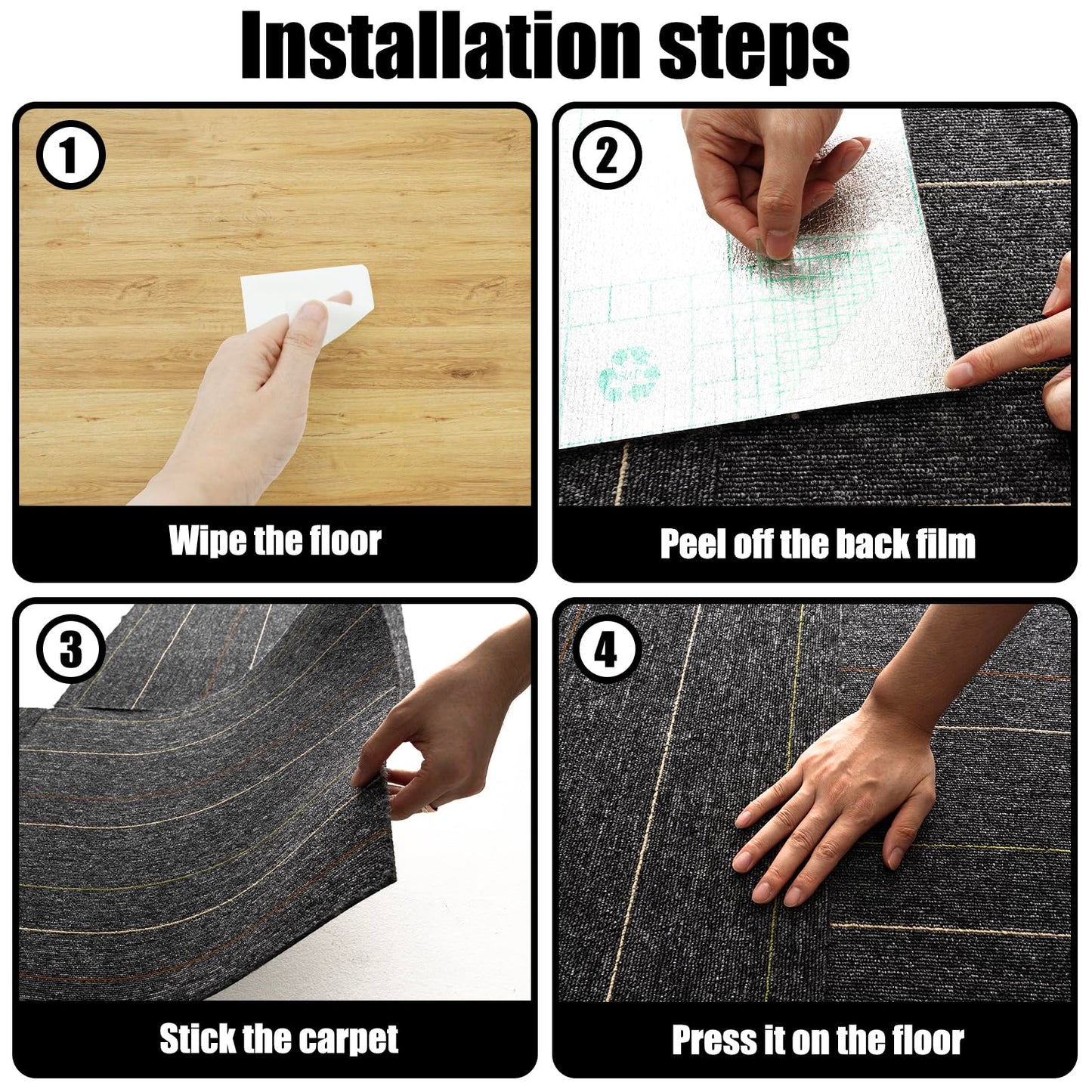 Installation steps

1

Wipe the floor

2

Peel off the back film

3

Stick the carpet

4

Press it on the floor