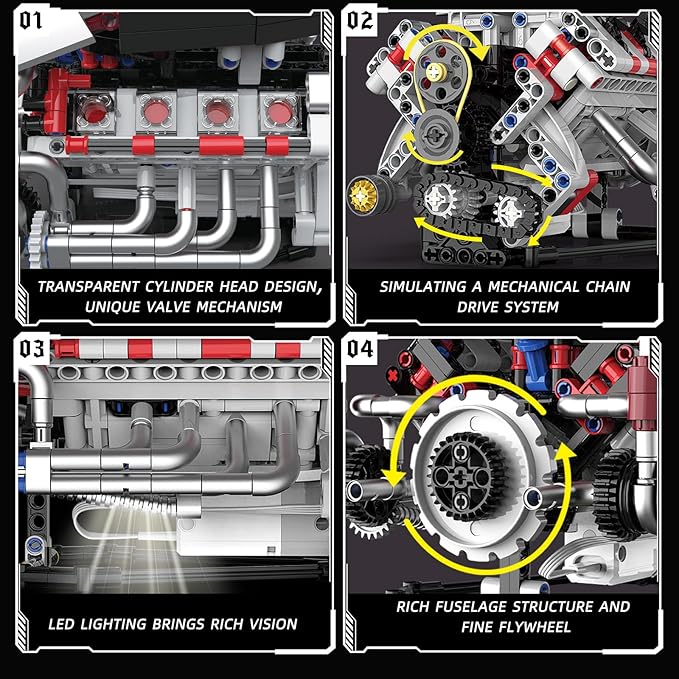 01

TRANSPARENT CYLINDER HEAD DESIGN, UNIQUE VALVE MECHANISM

02

SIMULATING A MECHANICAL CHAIN DRIVE SYSTEM

03

LED LIGHTING BRINGS RICH VISION

04

RICH FUSELAGE STRUCTURE AND FINE FLYWHEEL