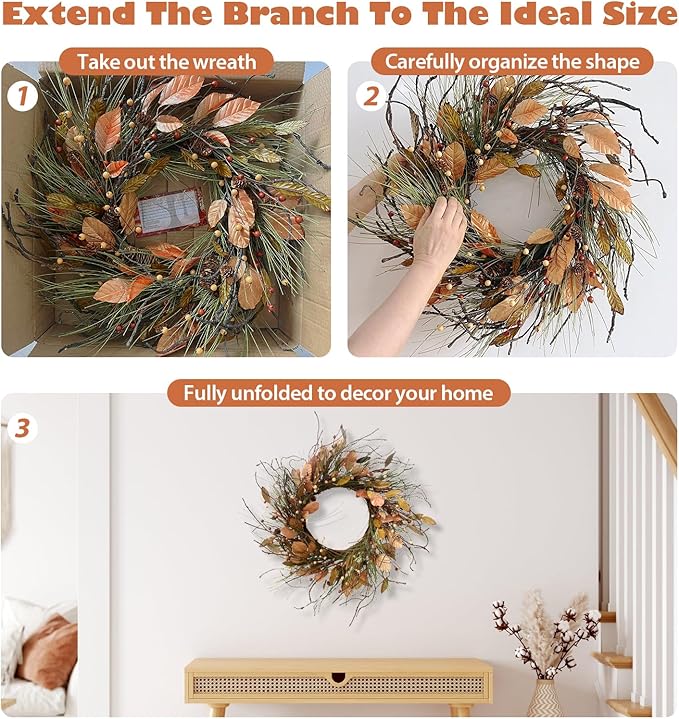 Extend The Branch To The Ideal Size

Take out the wreath

1

Carefully organize the shape

2

Fully unfolded to decor your home

3