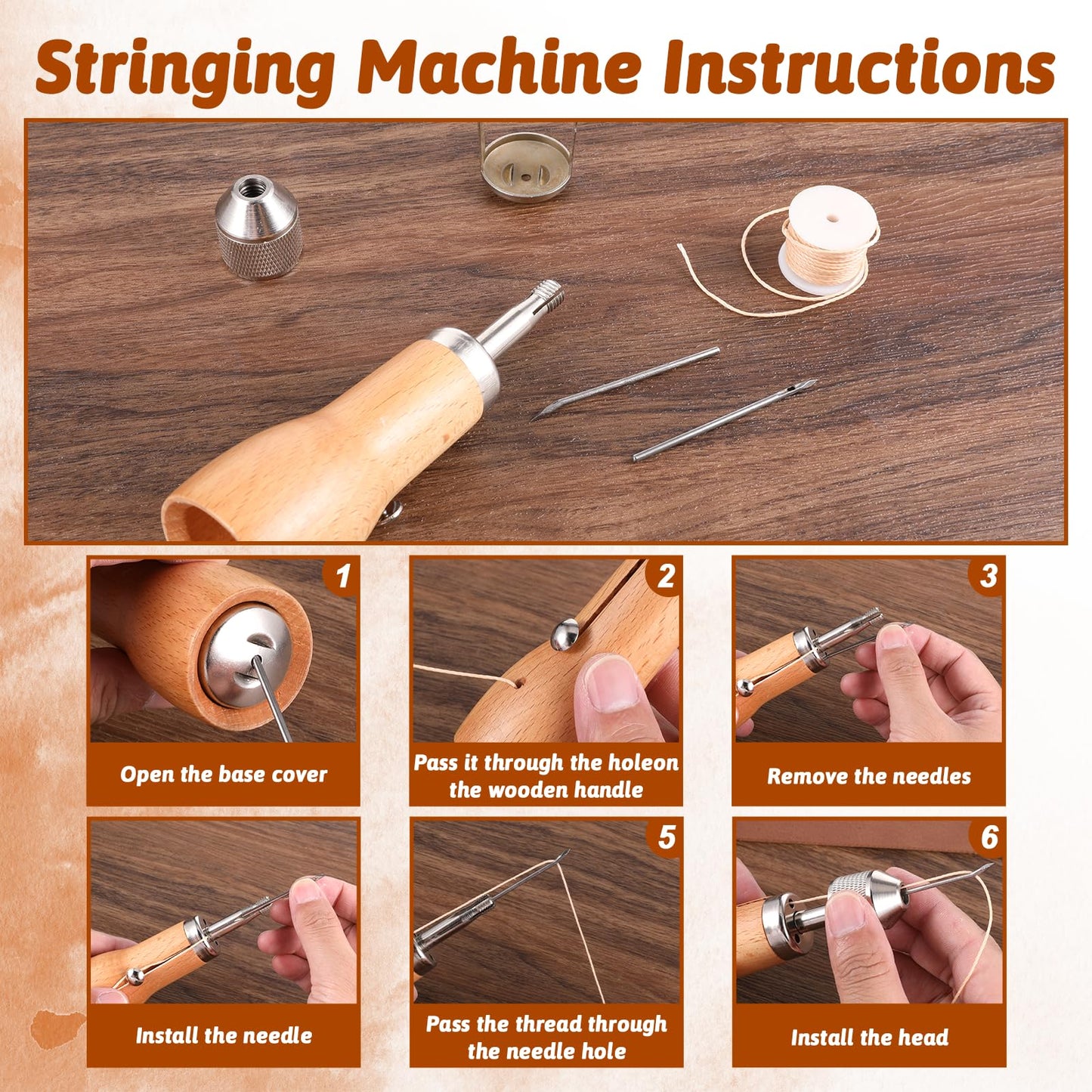 Stringing Machine Instructions

1
Open the base cover

2
Pass it through the holeon the wooden handle

3
Remove the needles

Install the needle

5
Pass the thread through the needle hole

6
Install the head