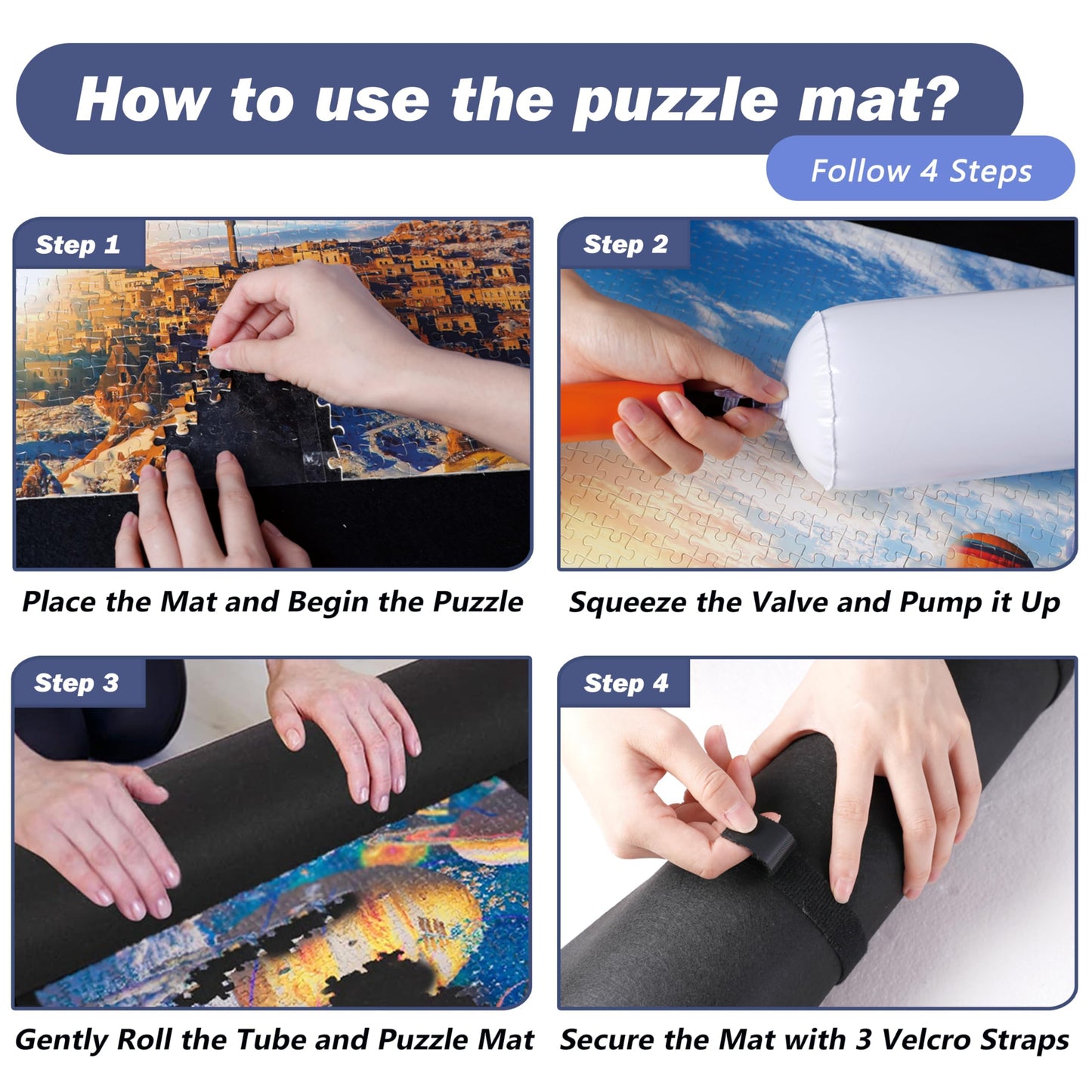 How to use the puzzle mat?

Follow 4 Steps

Step 1

Place the Mat and Begin the Puzzle

Step 2

Squeeze the Valve and Pump it Up

Step 3

Gently Roll the Tube and Puzzle Mat

Step 4

Secure the Mat with 3 Velcro Straps