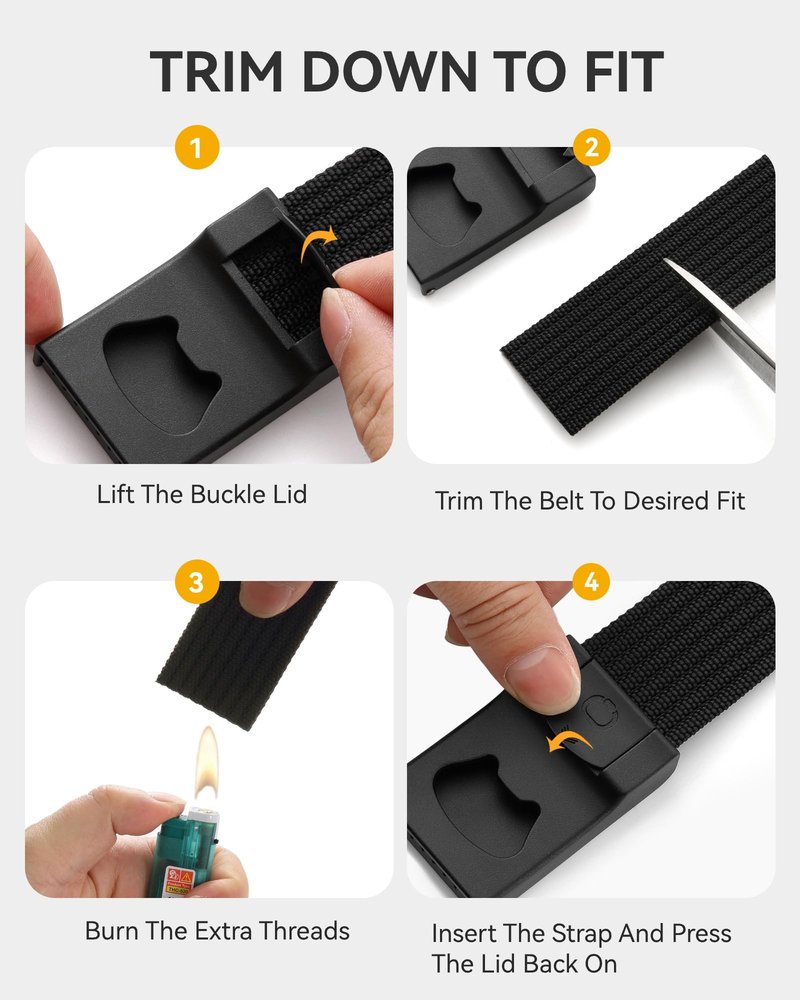 TRIM DOWN TO FIT

1

Lift The Buckle Lid

2

Trim The Belt To Desired Fit

3

Burn The Extra Threads

4

Insert The Strap And Press The Lid Back On