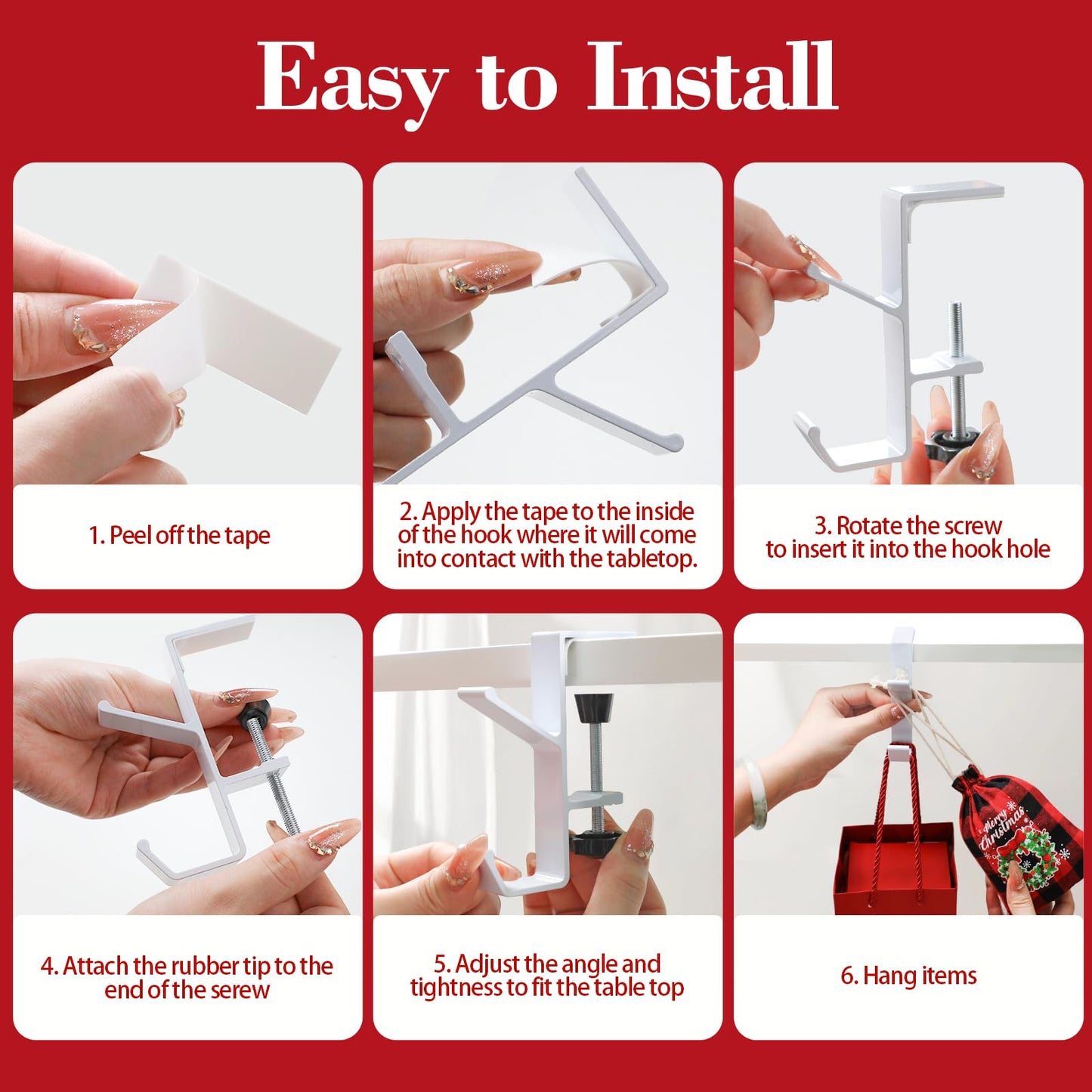 Easy to Install

1. Peel off the tape

2. Apply the tape to the inside of the hook where it will come into contact with the tabletop.

3. Rotate the screw to insert it into the hook hole

4. Attach the rubber tip to the end of the serew

5. Adjust the angle and tightness to fit the table top

6. Hang items

Merry Christmas